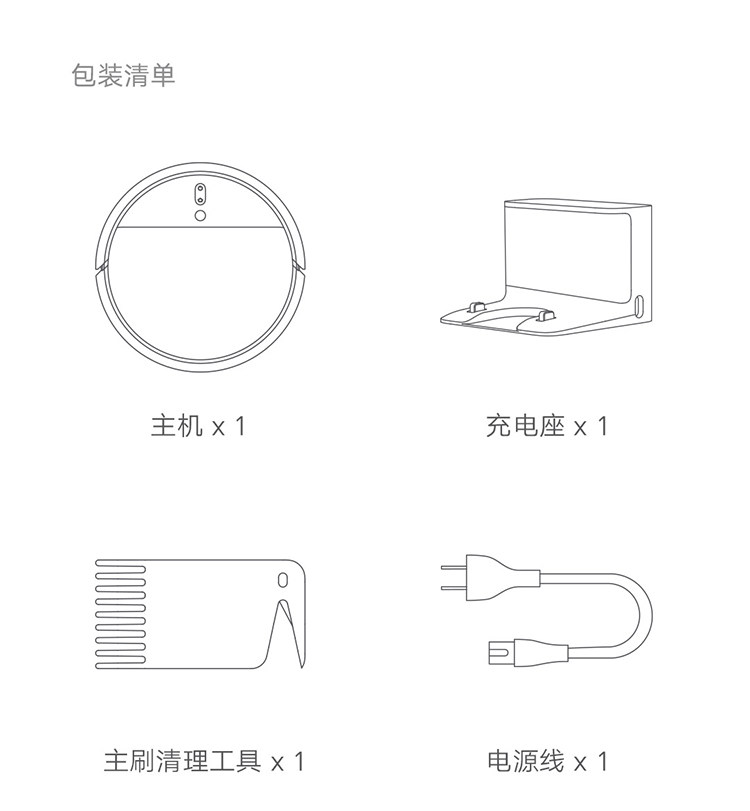 包装清单

主机 x 1

充电座 x 1

主刷清理工具 x 1

电源线 x 1