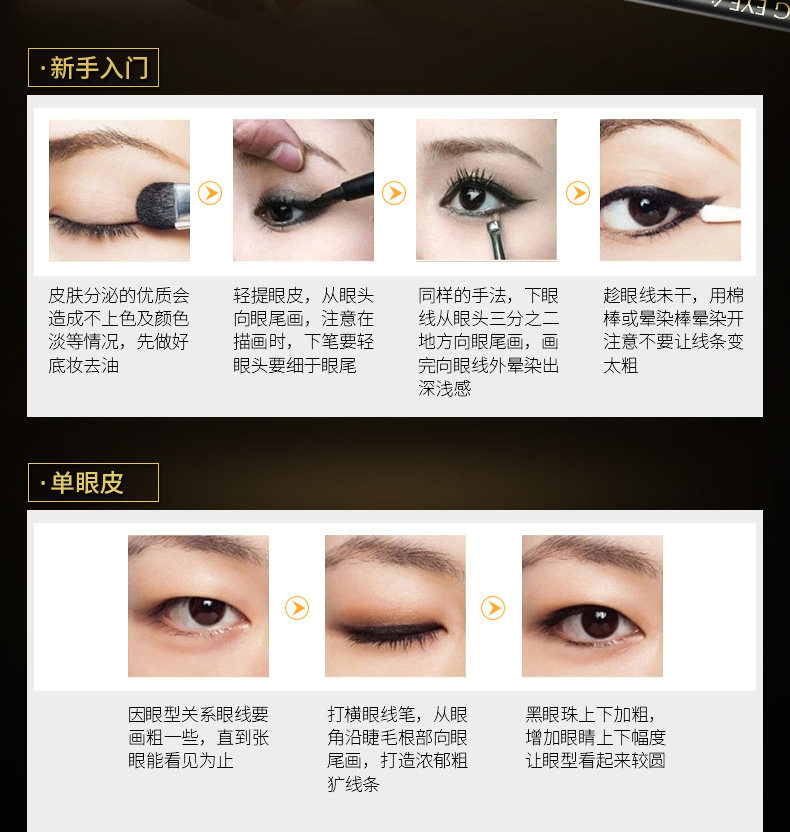 ·新手入门

皮肤分泌的优质会造成不上色及颜色淡等情况，先做好底妆去油

轻提眼皮，从眼头向眼尾画，注意在描画时，下笔要轻眼头要细于眼尾

同样的手法，下眼线从眼头三分之二地方向眼尾画，画完向眼线外晕染出深浅感

趁眼线未干，用棉棒或晕染棒晕染开注意不要让线条变太粗

·单眼皮

因眼型关系眼线要画粗一些，直到张眼能看见为止

打横眼线笔，从眼角沿睫毛根部向眼尾画，打造浓郁粗犷线条

黑眼珠上下加粗，增加眼睛上下幅度让眼型看起来较圆