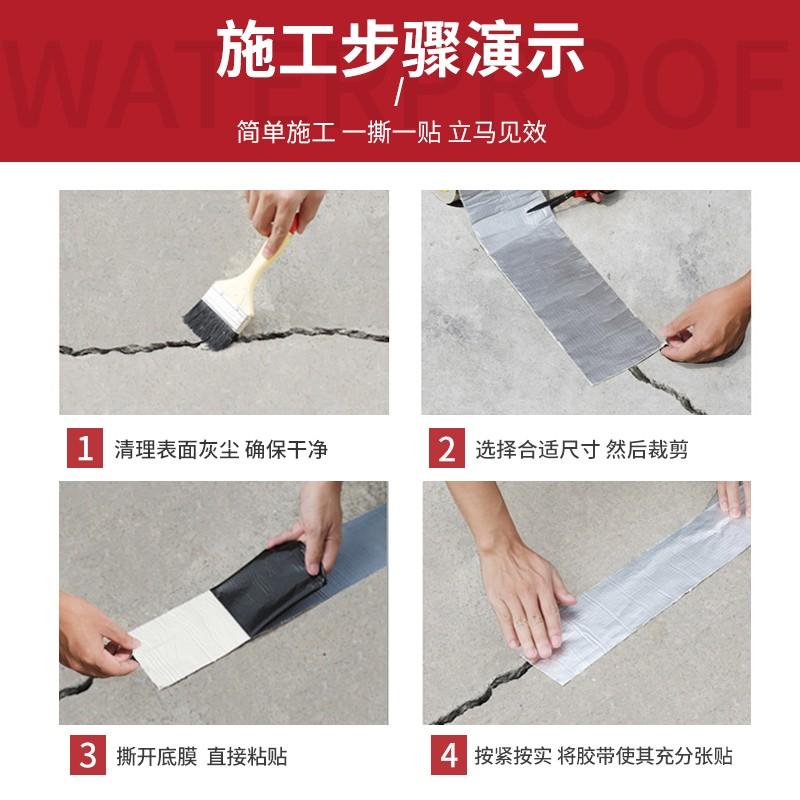 WATERPROOF

施工步骤演示

/

简单施工 一撕一贴 立马见效

1 清理表面灰尘 确保干净

2 选择合适尺寸 然后裁剪

3 撕开底膜 直接粘贴

4 按紧按实 将胶带使其充分张贴