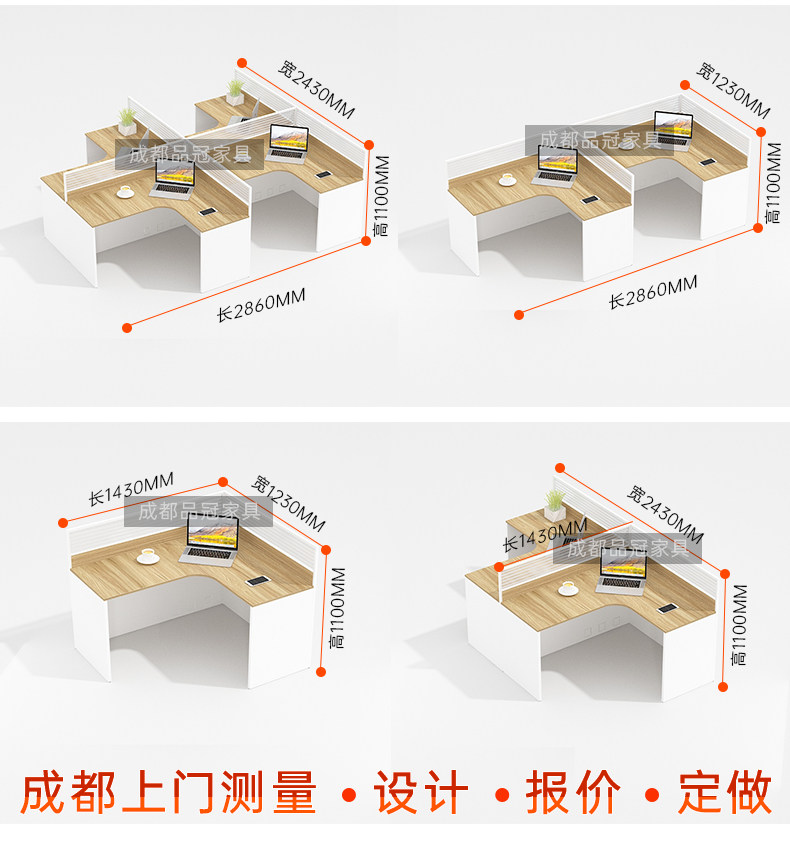 宽2430MM
成都品冠家具
高1100MM
长2860MM

宽1230MM
成都品冠家具
高1100MM
长2860MM

长1430MM
宽1230MM
成都品冠家具
高1100MM

宽2430MM
长1430MM
成都品冠家具
高1100MM

成都上门测量 • 设计 • 报价 • 定做