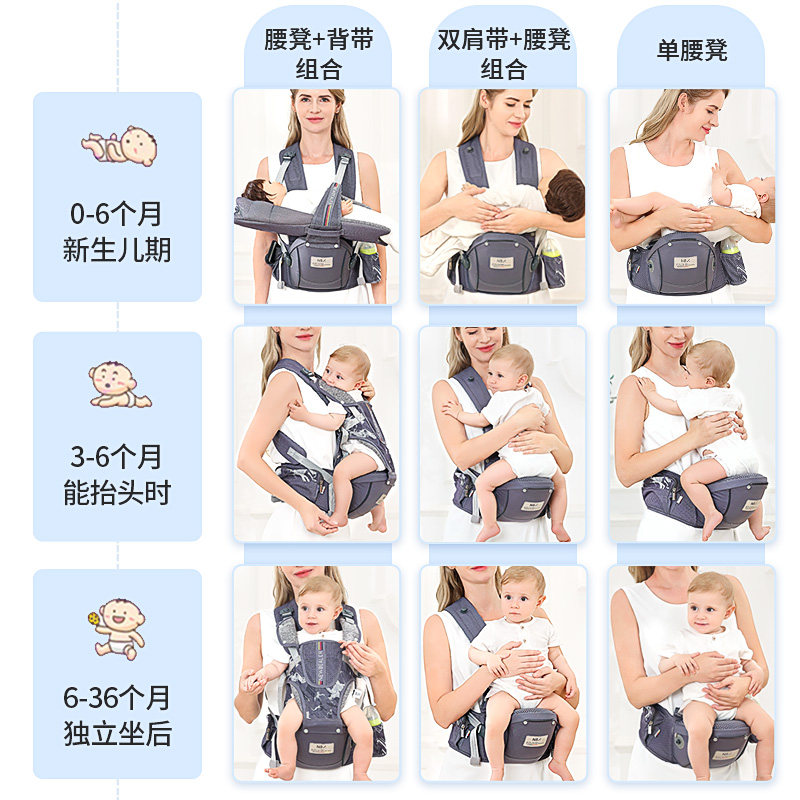 腰凳+背带组合

双肩带+腰凳组合

单腰凳

0-6个月
新生儿期

3-6个月
能抬头时

6-36个月
独立坐后