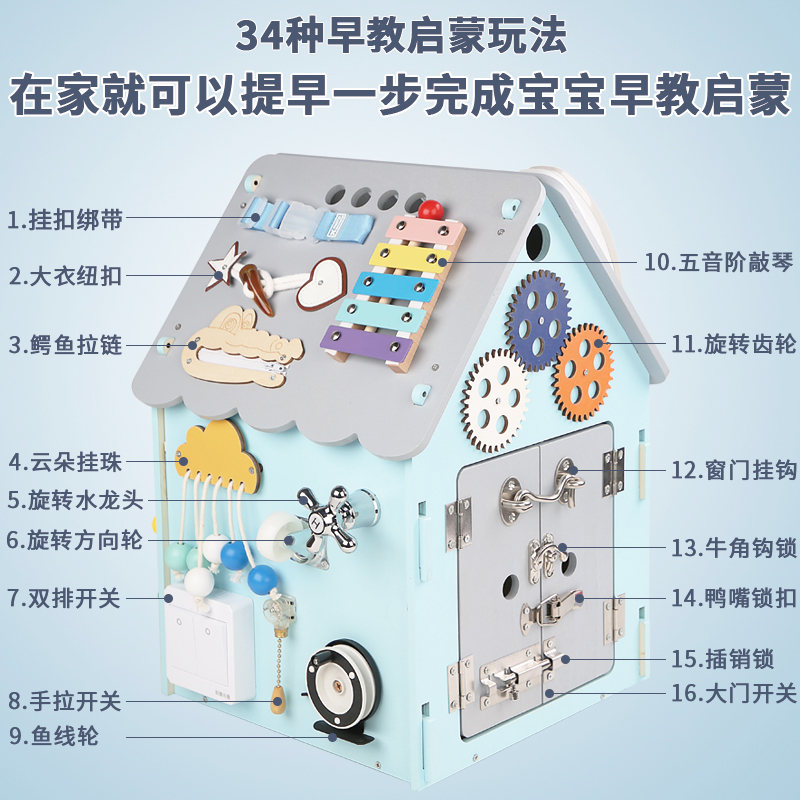 34种早教启蒙玩法
在家就可以提早一步完成宝宝早教启蒙

1.挂扣绑带
2.大衣纽扣
3.鳄鱼拉链
4.云朵挂珠
5.旋转水龙头
6.旋转方向轮
7.双排开关
8.手拉开关
9.鱼线轮

10.五音阶敲琴
11.旋转齿轮
12.窗门挂钩
13.牛角钩锁
14.鸭嘴锁扣
15.插销锁
16.大门开关