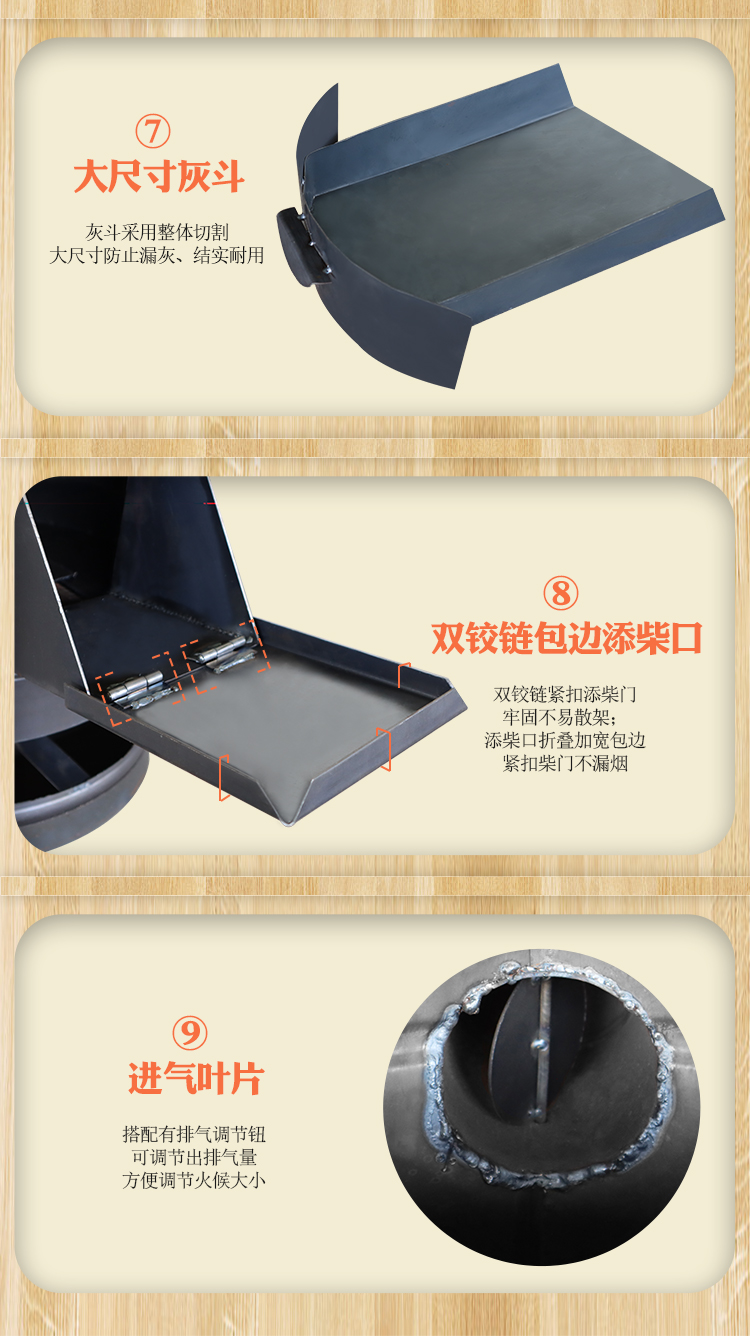 ⑦
大尺寸灰斗

灰斗采用整体切割
大尺寸防止漏灰、结实耐用

⑧
双铰链包边添柴口

双铰链紧扣添柴门
牢固不易散架;
添柴口折叠加宽包边
紧扣柴门不漏烟

⑨
进气叶片

搭配有排气调节钮
可调节出排气量
方便调节火候大小