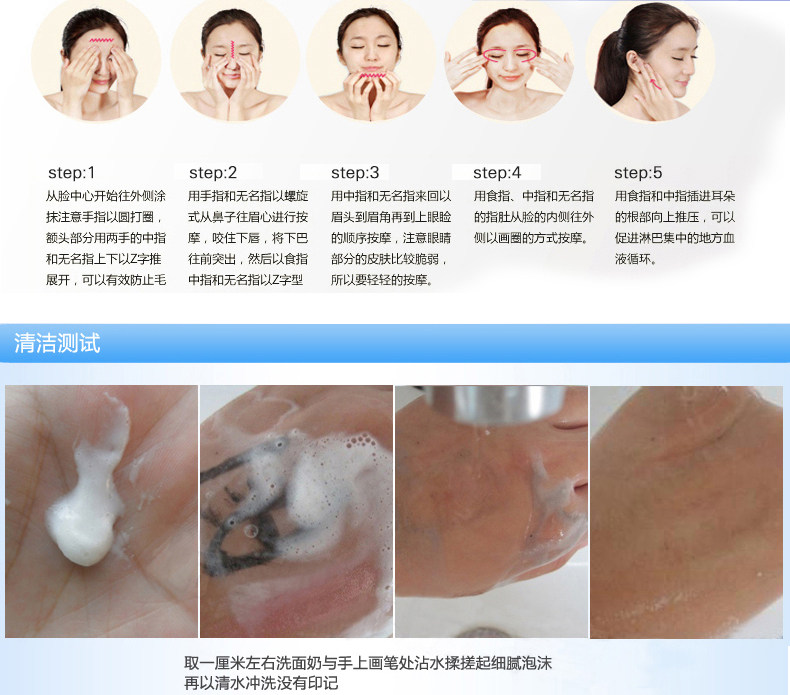 step:1
从脸中心开始往外侧涂抹注意手指以圆打圈，额头部分用两手的中指和无名指上下以Z字推展开，可以有效防止毛

step:2
用手指和无名指以螺旋式从鼻子往眉心进行按摩，咬住下唇，将下巴往前突出，然后以食指中指和无名指以Z字型

step:3
用中指和无名指来回以眉头到眉角再到上眼睑的顺序按摩，注意眼睛部分的皮肤比较脆弱，所以要轻轻的按摩。

step:4
用食指、中指和无名指的指肚从脸的内侧往外侧以画圈的方式按摩。

step:5
用食指和中指插进耳朵的根部向上推压，可以促进淋巴集中的地方血液循环。

清洁测试

取一厘米左右洗面奶与手上画笔处沾水揉搓起细腻泡沫
再以清水冲洗没有印记