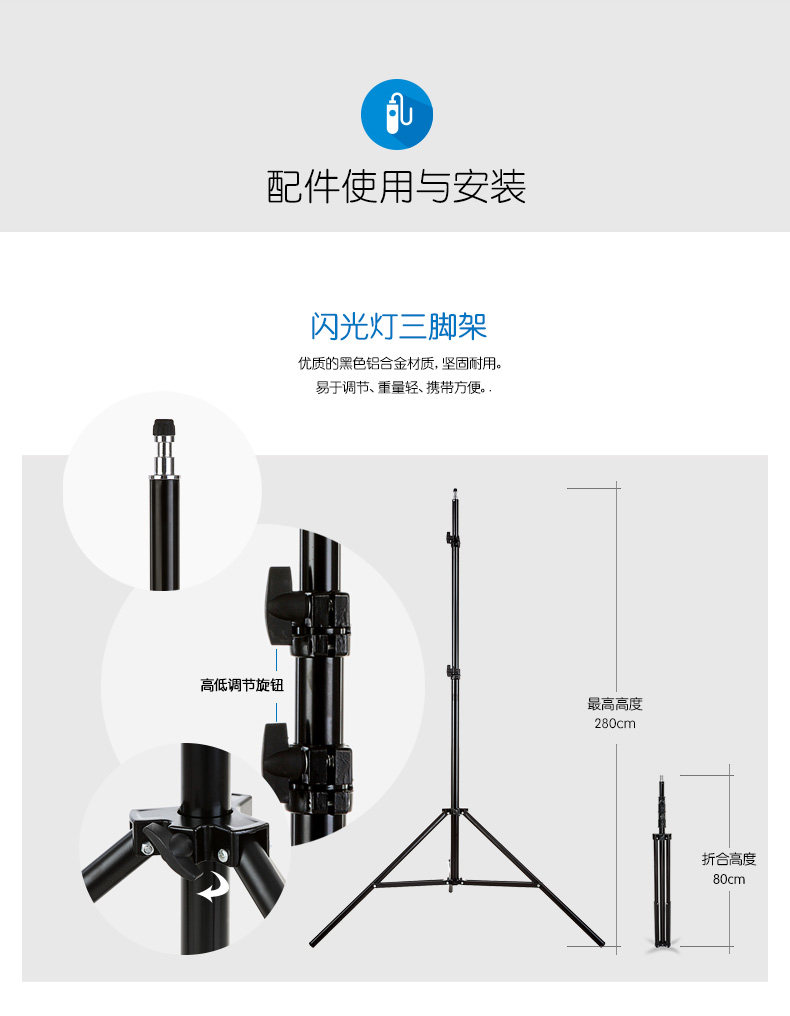 配件使用与安装

闪光灯三脚架

优质的黑色铝合金材质，坚固耐用。
易于调节、重量轻、携带方便。.

高低调节旋钮

最高高度
280cm

折合高度
80cm