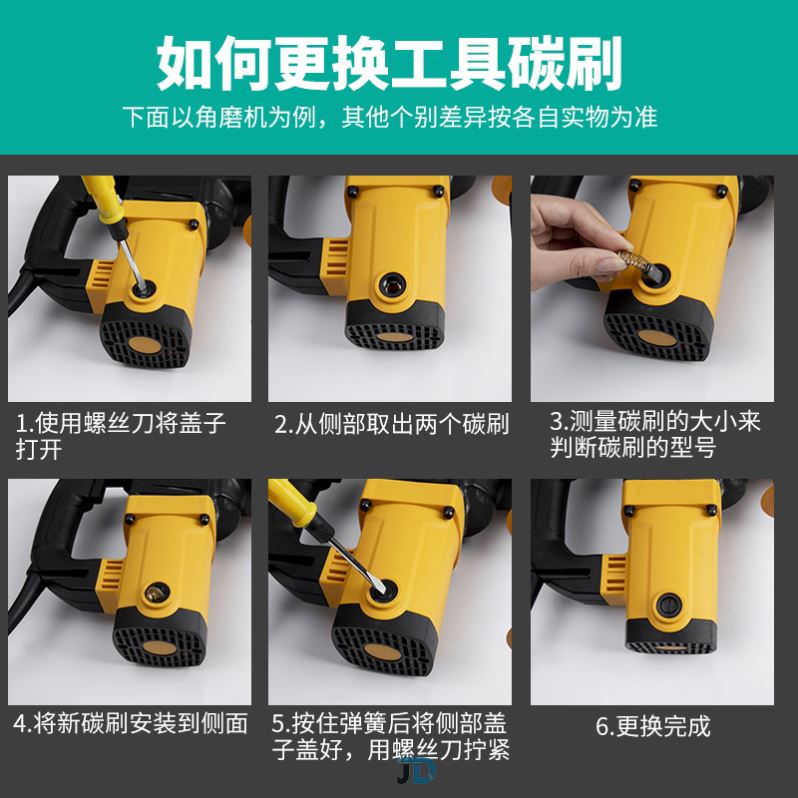 如何更换工具碳刷

下面以角磨机为例，其他个别差异按各自实物为准

1.使用螺丝刀将盖子打开

2.从侧部取出两个碳刷

3.测量碳刷的大小来判断碳刷的型号

4.将新碳刷安装到侧面

5.按住弹簧后将侧部盖子盖好，用螺丝刀拧紧

6.更换完成

JD