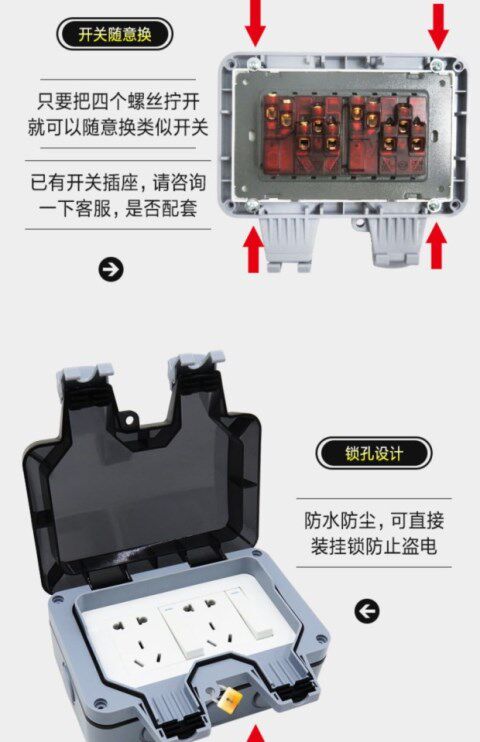 开关随意换

只要把四个螺丝拧开就可以随意换类似开关

已有开关插座，请咨询一下客服，是否配套

锁孔设计

防水防尘，可直接装挂锁防止盗电