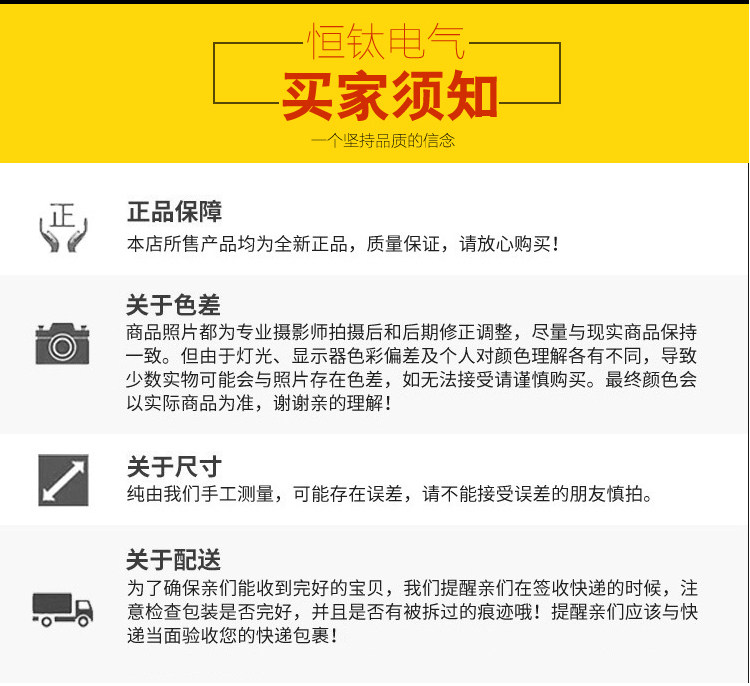 恒钛电气

买家须知

一个坚持品质的信念

正

正品保障

本店所售产品均为全新正品，质量保证，请放心购买！

关于色差

商品照片都为专业摄影师拍摄后和后期修正调整，尽量与现实商品保持一致。但由于灯光、显示器色彩偏差及个人对颜色理解各有不同，导致少数实物可能会与照片存在色差，如无法接受请谨慎购买。最终颜色会以实际商品为准，谢谢亲的理解！

关于尺寸

纯由我们手工测量，可能存在误差，请不能接受误差的朋友慎拍。

关于配送

为了确保亲们能收到完好的宝贝，我们提醒亲们在签收快递的时候，注意检查包装是否完好，并且是否有被拆过的痕迹哦！提醒亲们应该与快递当面验收您的快递包裹！