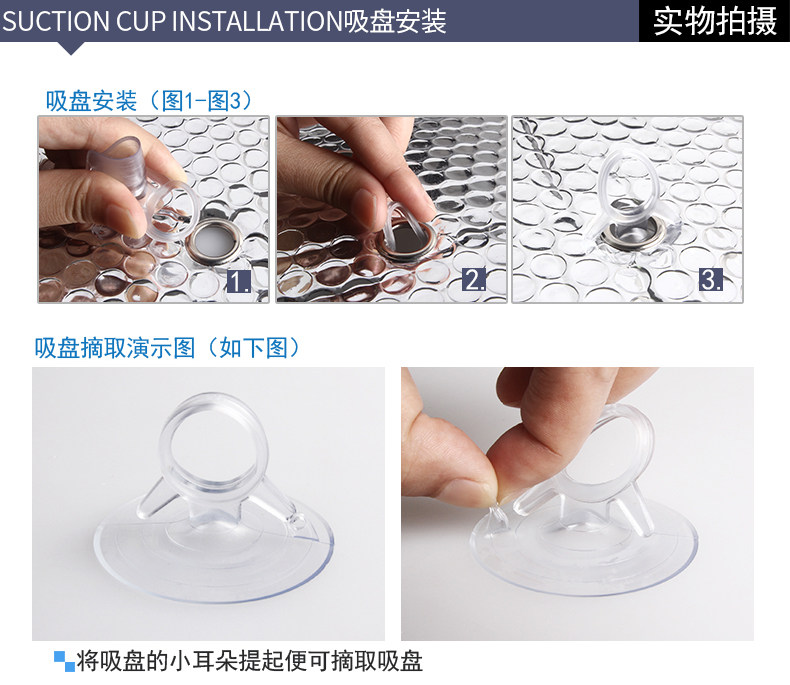 SUCTION CUP INSTALLATION吸盘安装

实物拍摄

吸盘安装（图1-图3）

1.

2.

3.

吸盘摘取演示图（如下图）

将吸盘的小耳朵提起便可摘取吸盘