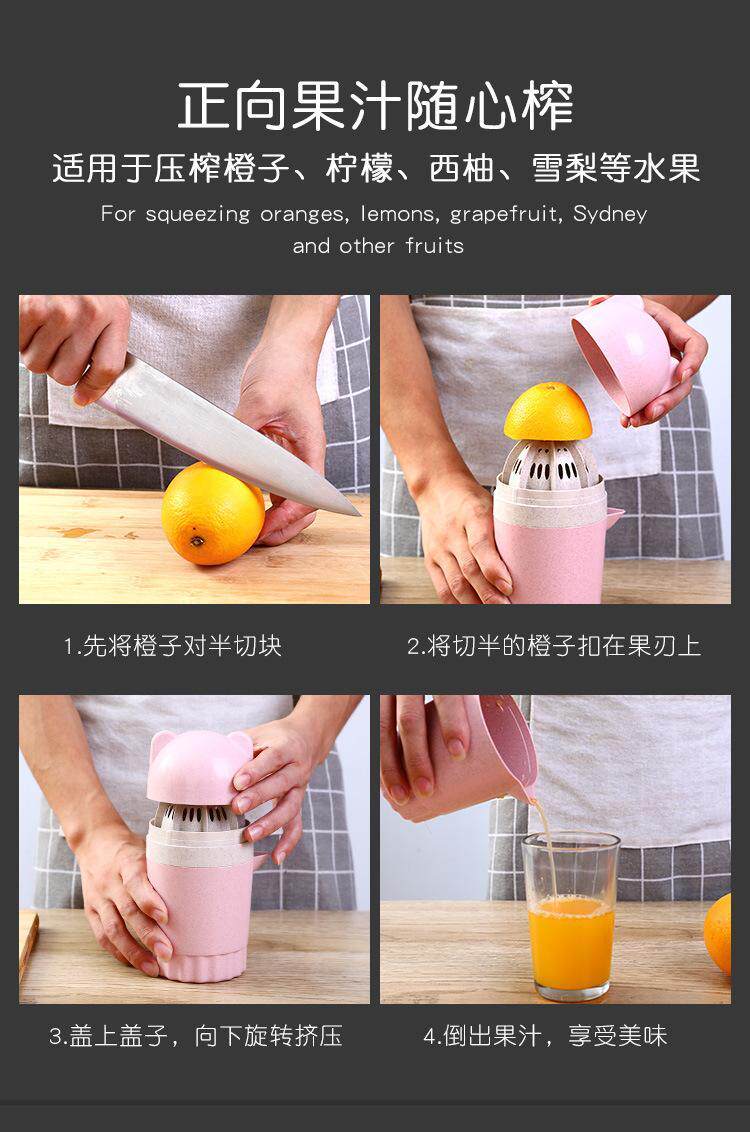 正向果汁随心榨

适用于压榨橙子、柠檬、西柚、雪梨等水果

For squeezing oranges, lemons, grapefruit, Sydney and other fruits

1.先将橙子对半切块

2.将切半的橙子扣在果刃上

3.盖上盖子，向下旋转挤压

4.倒出果汁，享受美味