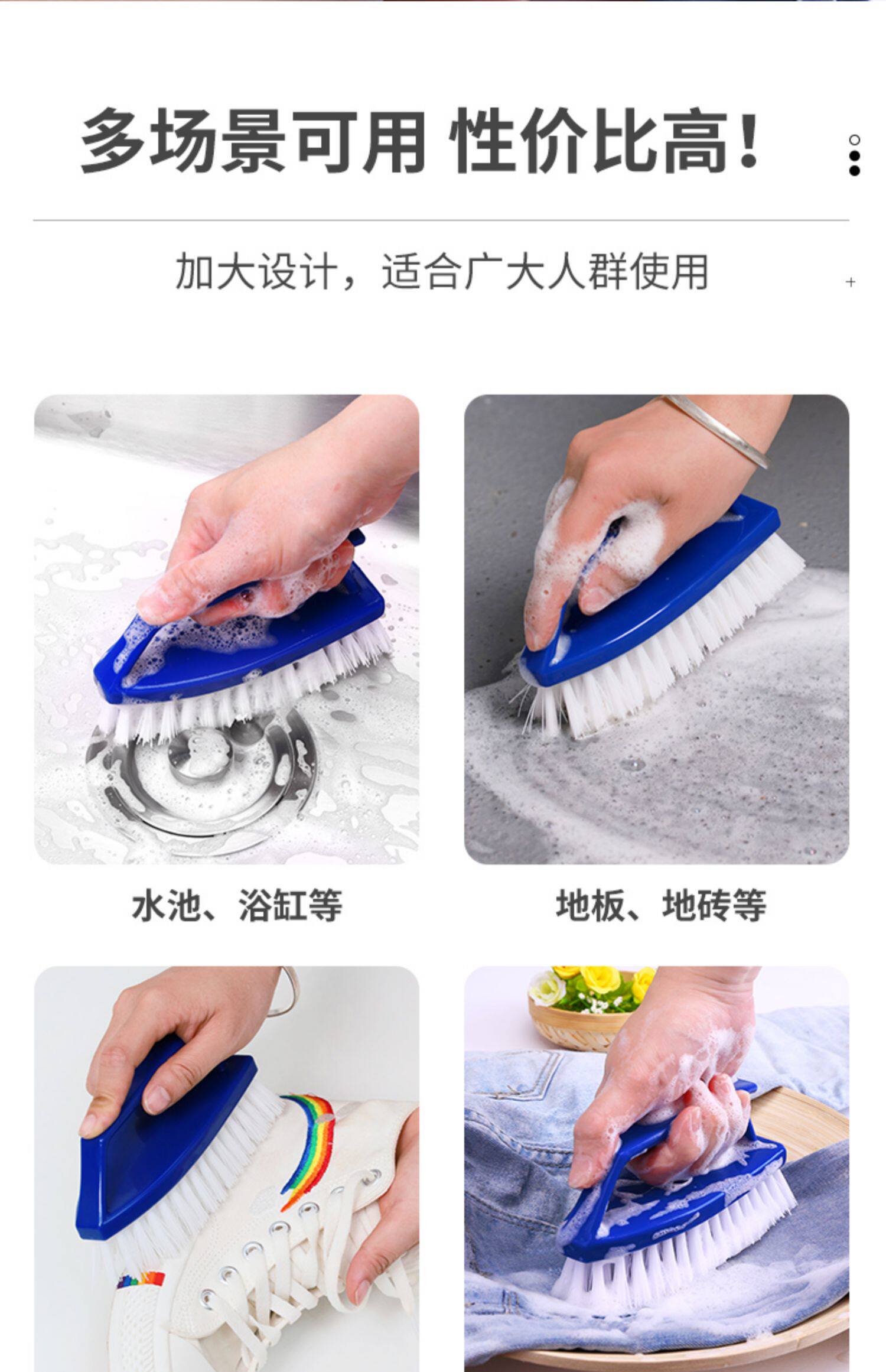 多场景可用 性价比高！

加大设计，适合广大人群使用

水池、浴缸等

地板、地砖等