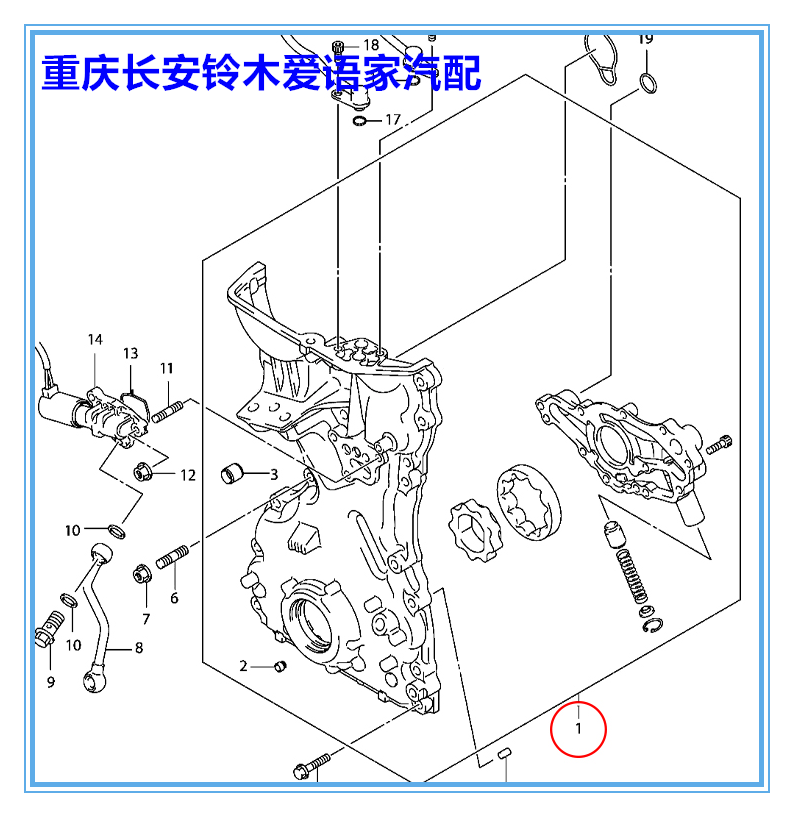 重庆长安铃木爱语家汽配

18
19
17
14
13
11
12
3
10
6
7
10
8
9
2
1