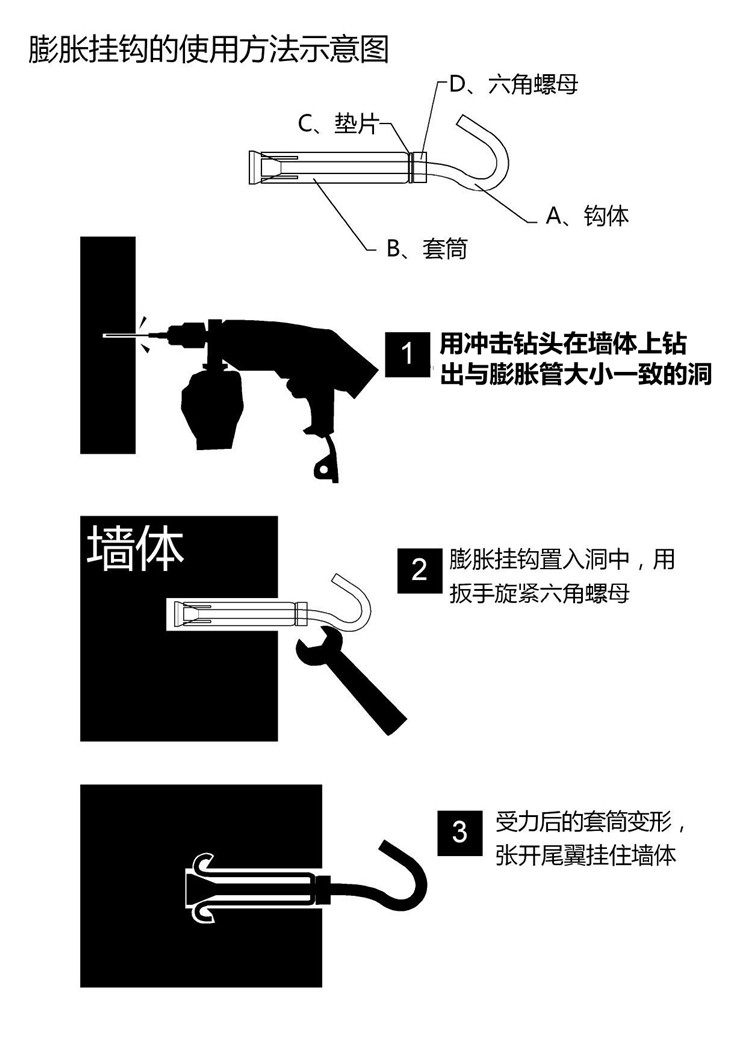 膨胀挂钩的使用方法示意图

D、六角螺母

C、垫片

A、钩体

B、套筒

1 用冲击钻头在墙体上钻出与膨胀管大小一致的洞

墙体

2 膨胀挂钩置入洞中，用扳手旋紧六角螺母

3 受力后的套筒变形，张开尾翼挂住墙体