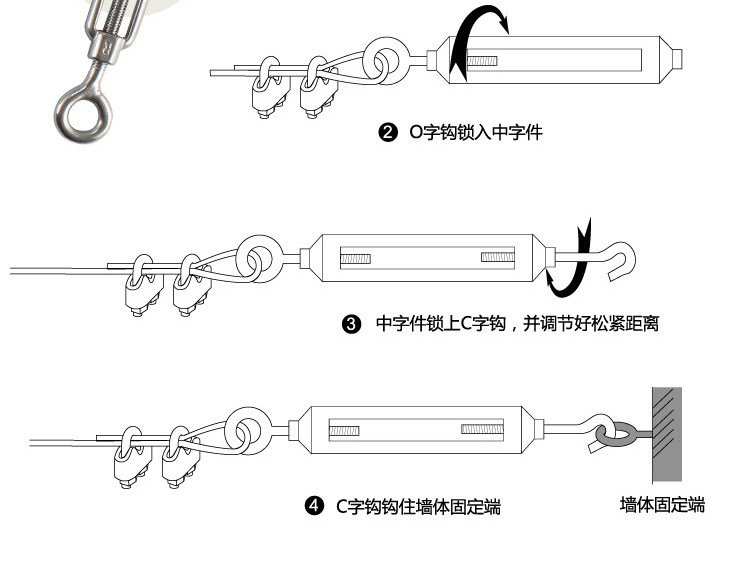 ❷ O字钩锁入中字件

❸ 中字件锁上C字钩，并调节好松紧距离

❹ C字钩钩住墙体固定端

墙体固定端