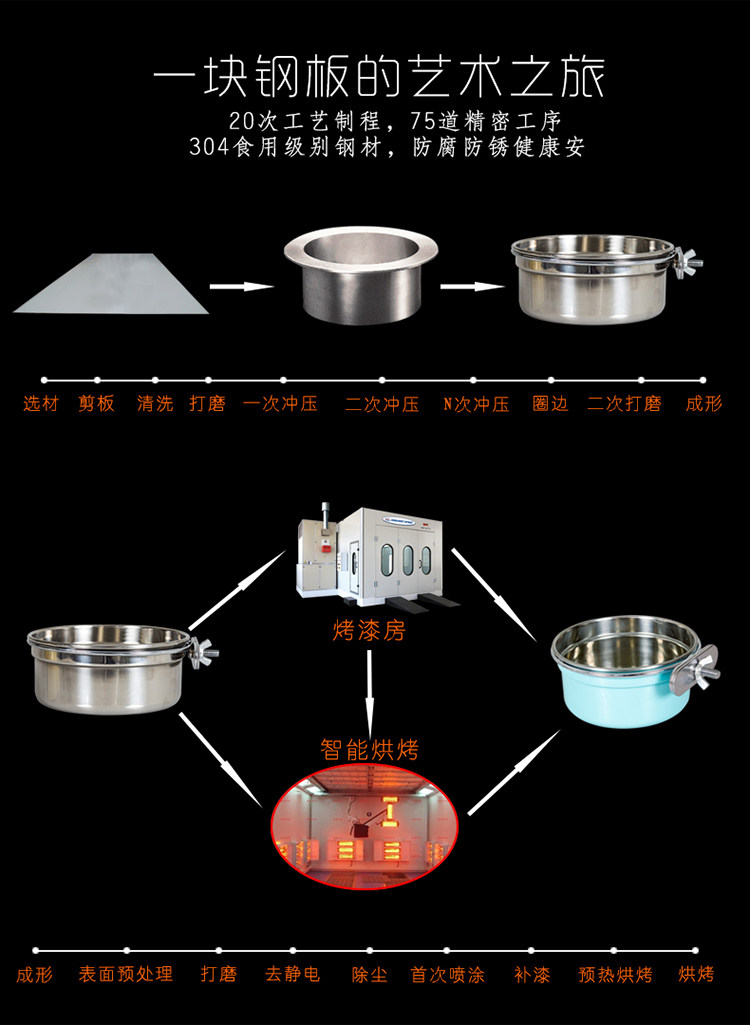 一块钢板的艺术之旅
20次工艺制程，75道精密工序
304食用级别钢材，防腐防锈健康安

选材 剪板 清洗 打磨 一次冲压 二次冲压 N次冲压 圈边 二次打磨 成形

烤漆房
智能烘烤

成形 表面预处理 打磨 去静电 除尘 首次喷涂 补漆 预热烘烤 烘烤