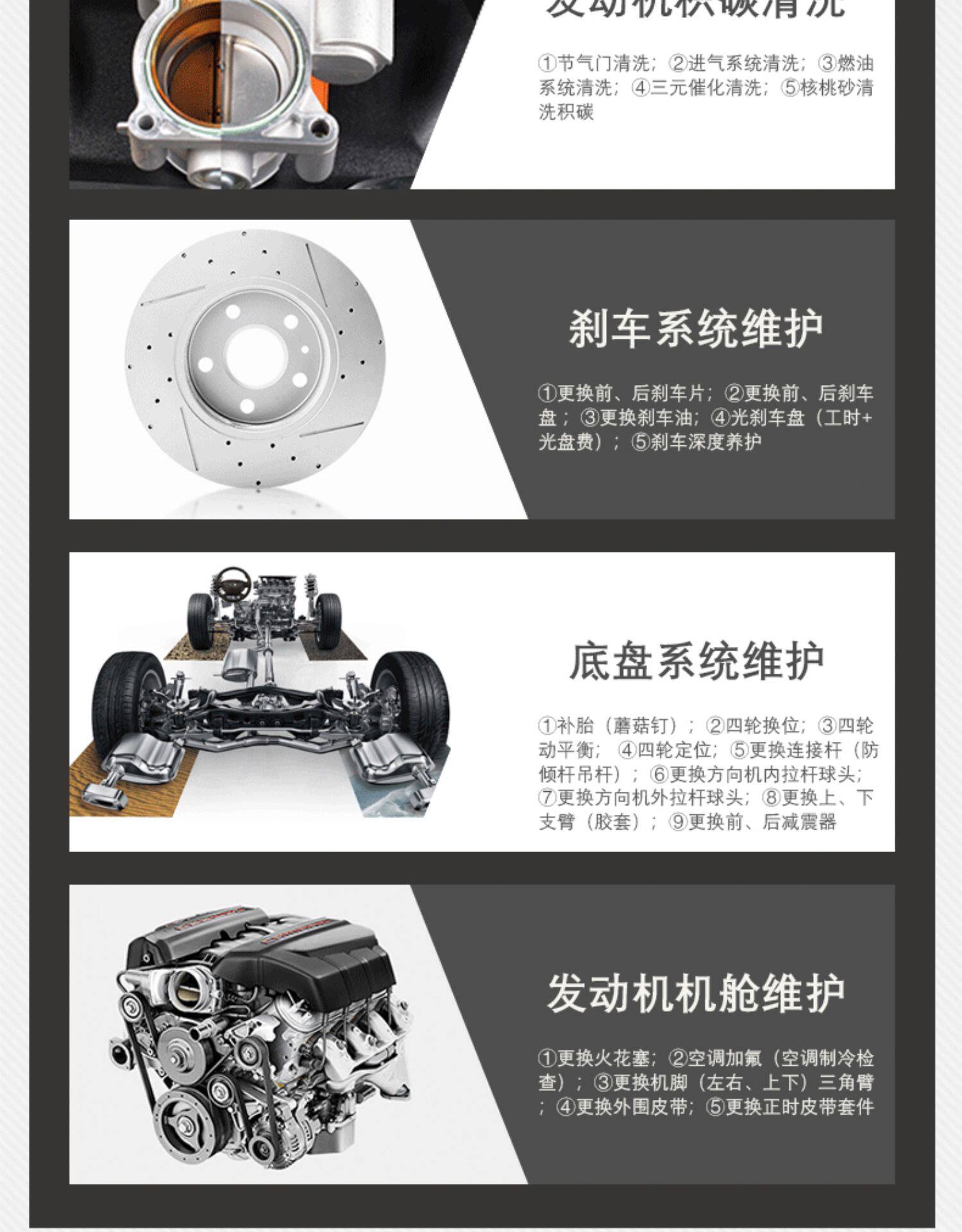 发动机积碳清洗

①节气门清洗；②进气系统清洗；③燃油系统清洗；④三元催化清洗；⑤核桃砂清洗积碳

刹车系统维护

①更换前、后刹车片；②更换前、后刹车盘；③更换刹车油；④光刹车盘（工时+光盘费）；⑤刹车深度养护

底盘系统维护

①补胎（蘑菇钉）；②四轮换位；③四轮动平衡；④四轮定位；⑤更换连接杆（防倾杆吊杆）；⑥更换方向机内拉杆球头；⑦更换方向机外拉杆球头；⑧更换上、下支臂（胶套）；⑨更换前、后减震器

发动机机舱维护

①更换火花塞；②空调加氟（空调制冷检查）；③更换机脚（左右、上下）三角臂；④更换外围皮带；⑤更换正时皮带套件