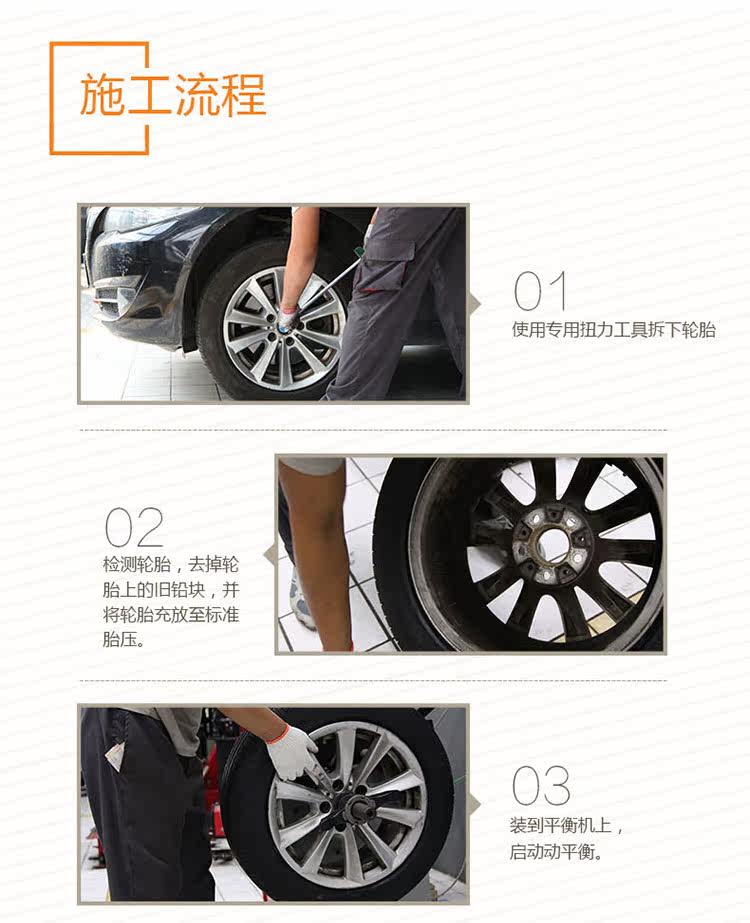 施工流程

01
使用专用扭力工具拆下轮胎

02
检测轮胎，去掉轮胎上的旧铅块，并将轮胎充放至标准胎压。

03
装到平衡机上，启动动平衡。