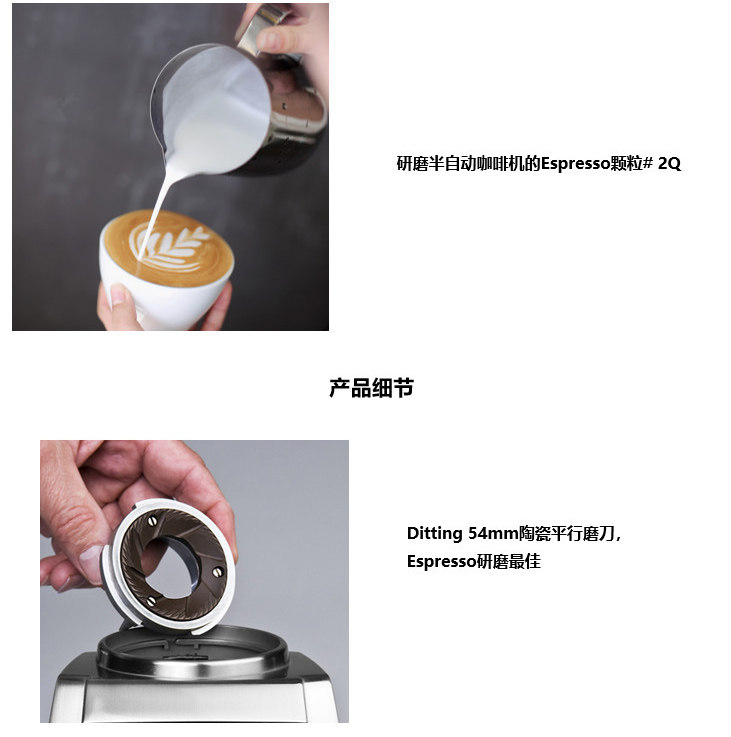 研磨半自动咖啡机的Espresso颗粒# 2Q

产品细节

Ditting 54mm陶瓷平行磨刀，
Espresso研磨最佳