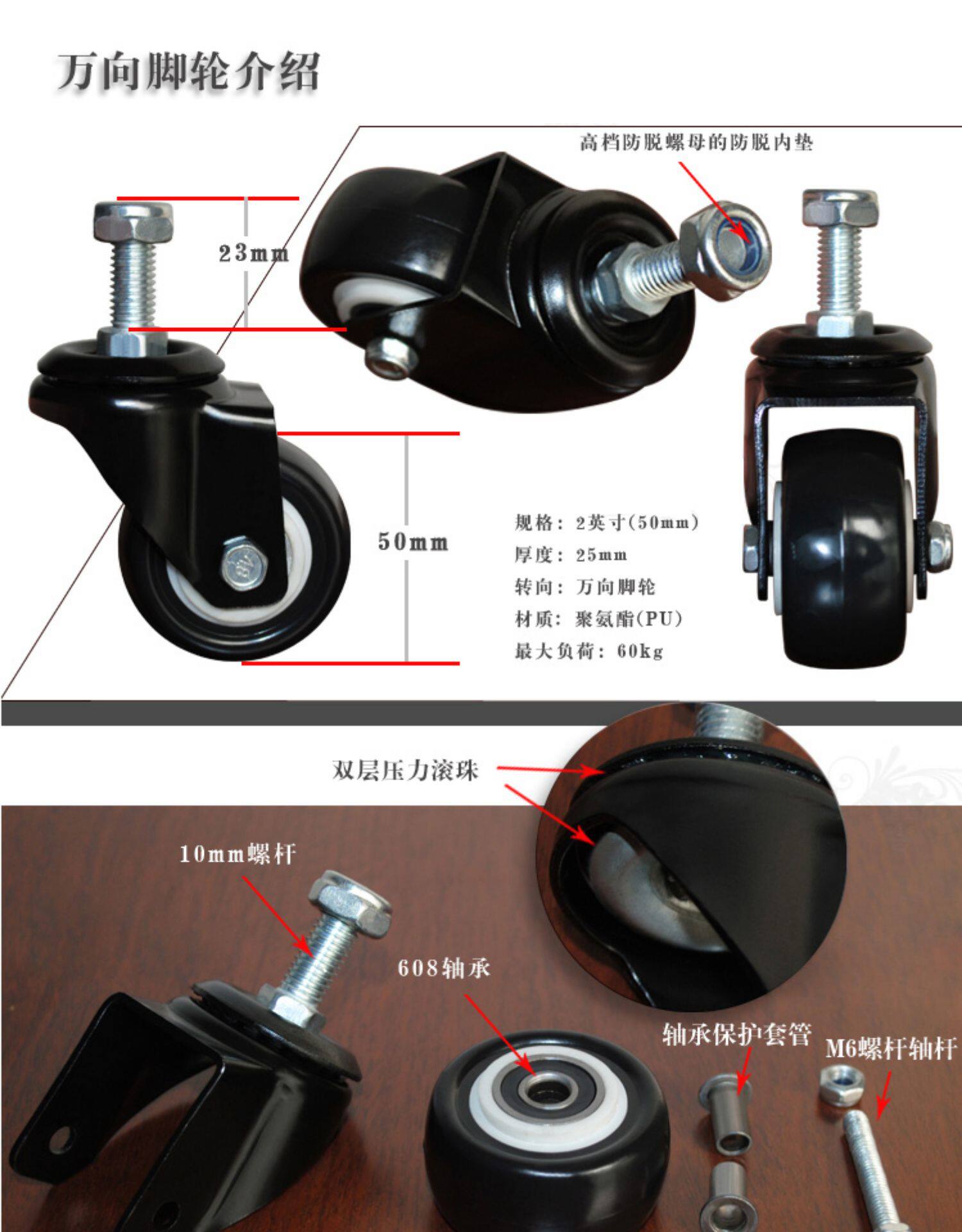 万向脚轮介绍

高档防脱螺母的防脱内垫

23mm

50mm

规格：2英寸(50mm)
厚度：25mm
转向：万向脚轮
材质：聚氨酯(PU)
最大负荷：60kg

双层压力滚珠

10mm螺杆

608轴承

轴承保护套管

M6螺杆轴杆