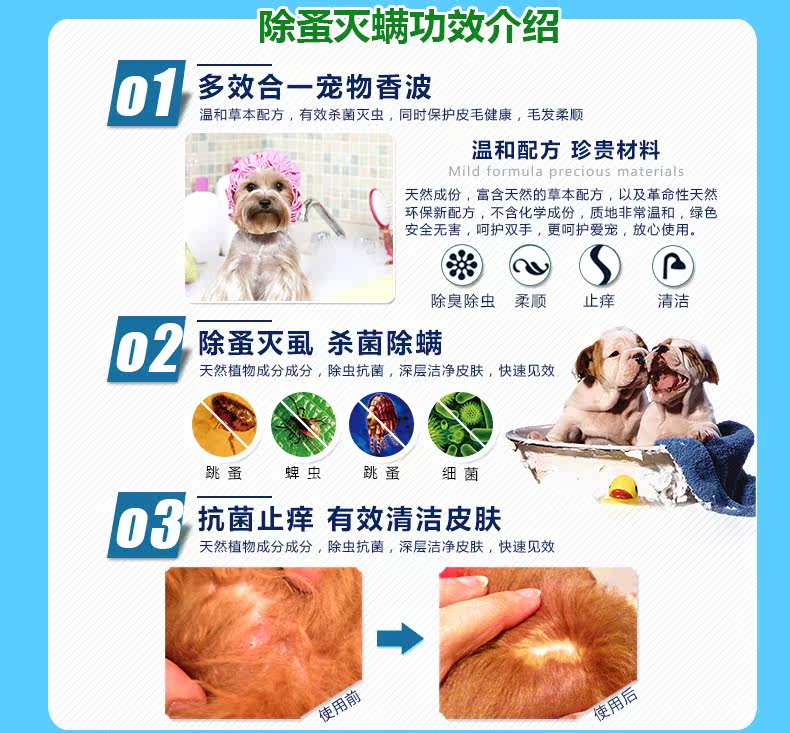 除蚤灭螨功效介绍

01 多效合一宠物香波
温和草本配方，有效杀菌灭虫，同时保护皮毛健康，毛发柔顺

温和配方 珍贵材料
Mild formula precious materials
天然成份，富含天然的草本配方，以及革命性天然环保新配方，不含化学成份，质地非常温和，绿色安全无害，呵护双手，更呵护爱宠，放心使用。

除臭除虫 柔顺 止痒 清洁

02 除蚤灭虱 杀菌除螨
天然植物成分成分，除虫抗菌，深层洁净皮肤，快速见效

跳蚤 蜱虫 跳蚤 细菌

03 抗菌止痒 有效清洁皮肤
天然植物成分成分，除虫抗菌，深层洁净皮肤，快速见效

使用前 使用后