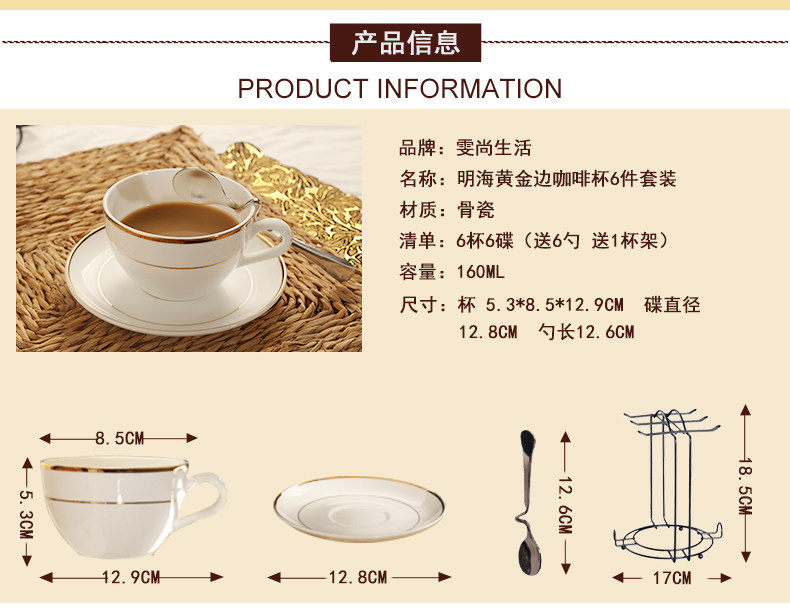 产品信息

PRODUCT INFORMATION

品牌：雯尚生活
名称：明海黄金边咖啡杯6件套装
材质：骨瓷
清单：6杯6碟（送6勺 送1杯架）
容量：160ML
尺寸：杯 5.3*8.5*12.9CM 碟直径 12.8CM 勺长12.6CM

8.5CM
5.3CM
12.9CM
12.8CM
12.6CM
18.5CM
17CM