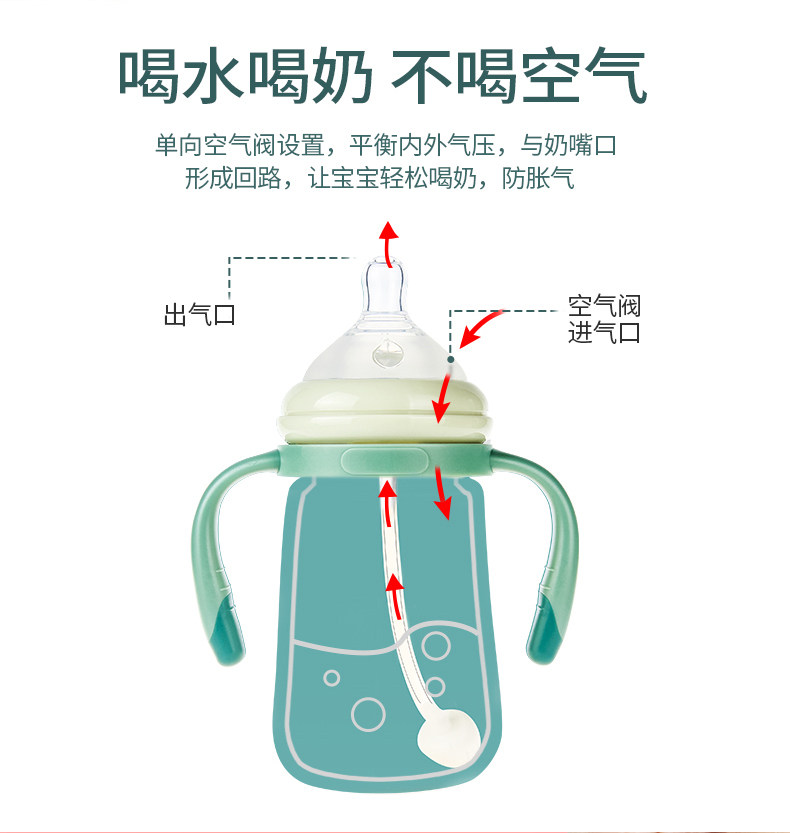 喝水喝奶 不喝空气

单向空气阀设置，平衡内外气压，与奶嘴口形成回路，让宝宝轻松喝奶，防胀气

出气口

空气阀
进气口