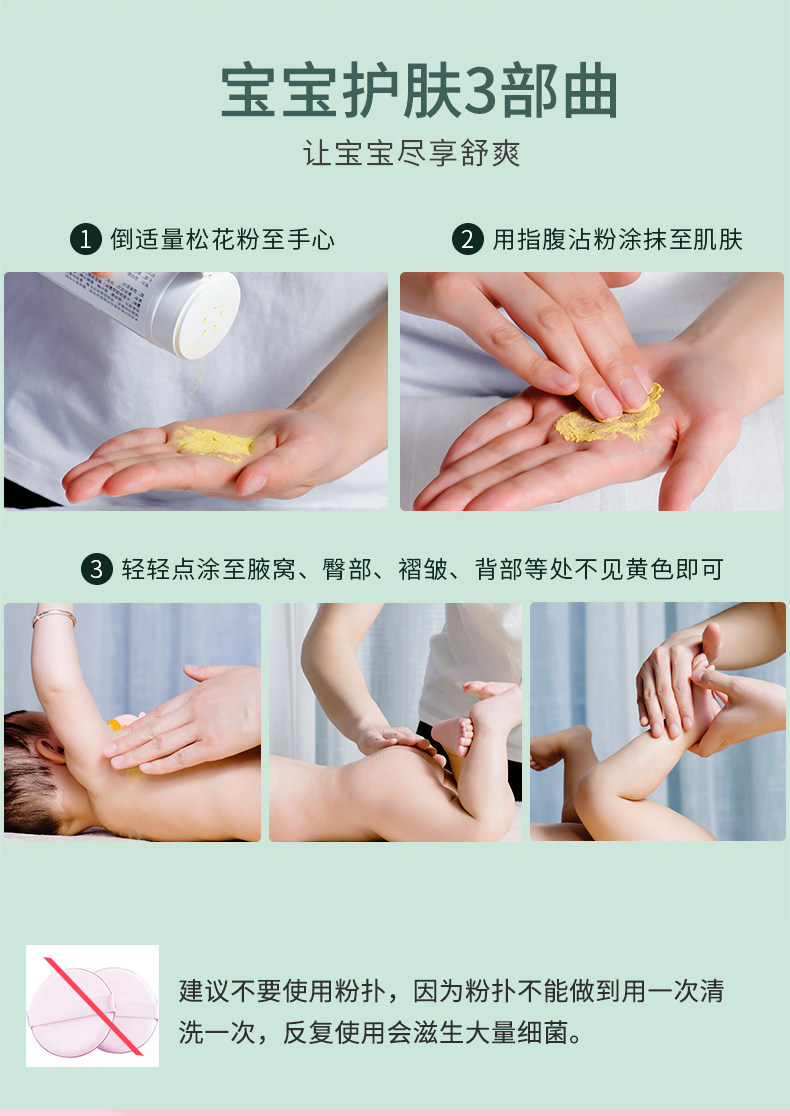 宝宝护肤3部曲

让宝宝尽享舒爽

1 倒适量松花粉至手心

2 用指腹沾粉涂抹至肌肤

3 轻轻点涂至腋窝、臀部、褶皱、背部等处不见黄色即可

建议不要使用粉扑，因为粉扑不能做到用一次清洗一次，反复使用会滋生大量细菌。