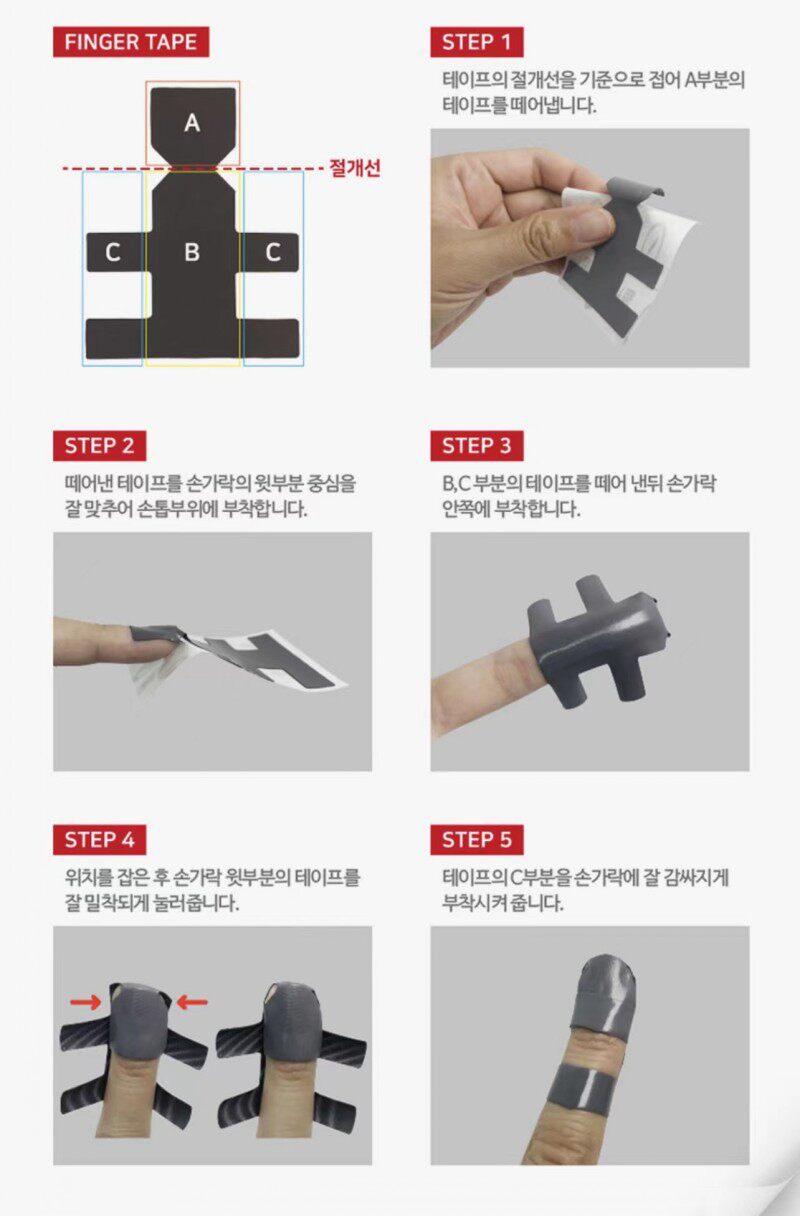 FINGER TAPE

A

절개선

C B C

STEP 1

테이프의 절개선을 기준으로 접어 A부분의 테이프를 떼어냅니다.

STEP 2

떼어낸 테이프를 손가락의 윗부분 중심을 잘 맞추어 손톱부위에 부착합니다.

STEP 3

B,C 부분의 테이프를 떼어 낸뒤 손가락 안쪽에 부착합니다.

STEP 4

위치를 잡은 후 손가락 윗부분의 테이프를 잘 밀착되게 눌러줍니다.

STEP 5

테이프의 C부분을 손가락에 잘 감싸지게 부착시켜 줍니다.