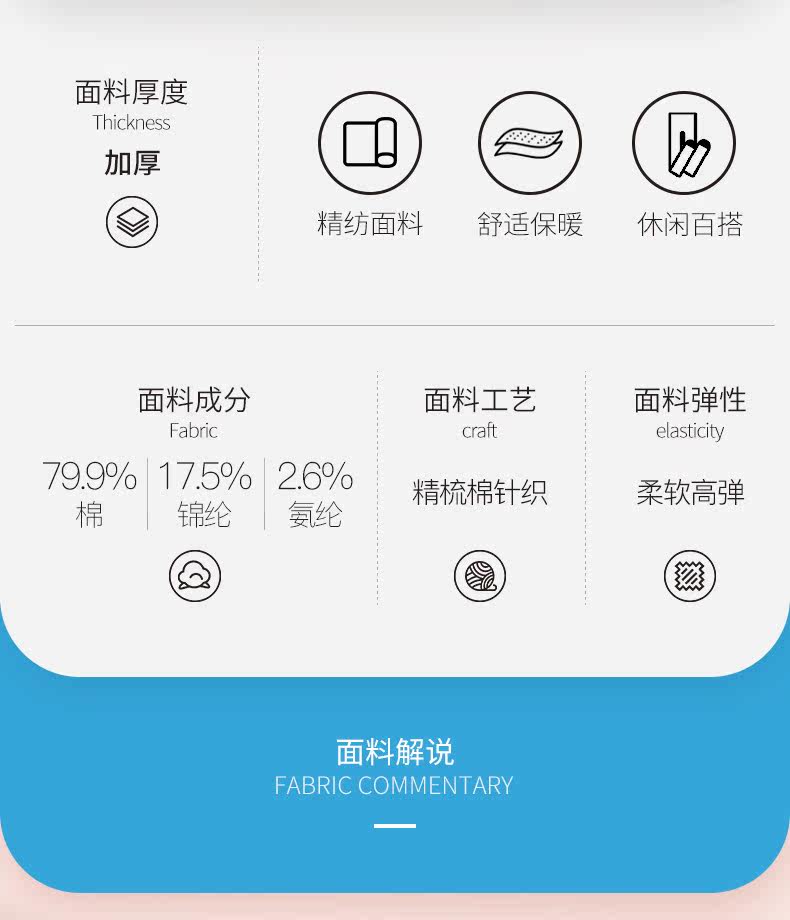 面料厚度
Thickness
加厚

精纺面料

舒适保暖

休闲百搭

面料成分
Fabric
79.9%
棉
17.5%
锦纶
2.6%
氨纶

面料工艺
craft
精梳棉针织

面料弹性
elasticity
柔软高弹

面料解说
FABRIC COMMENTARY