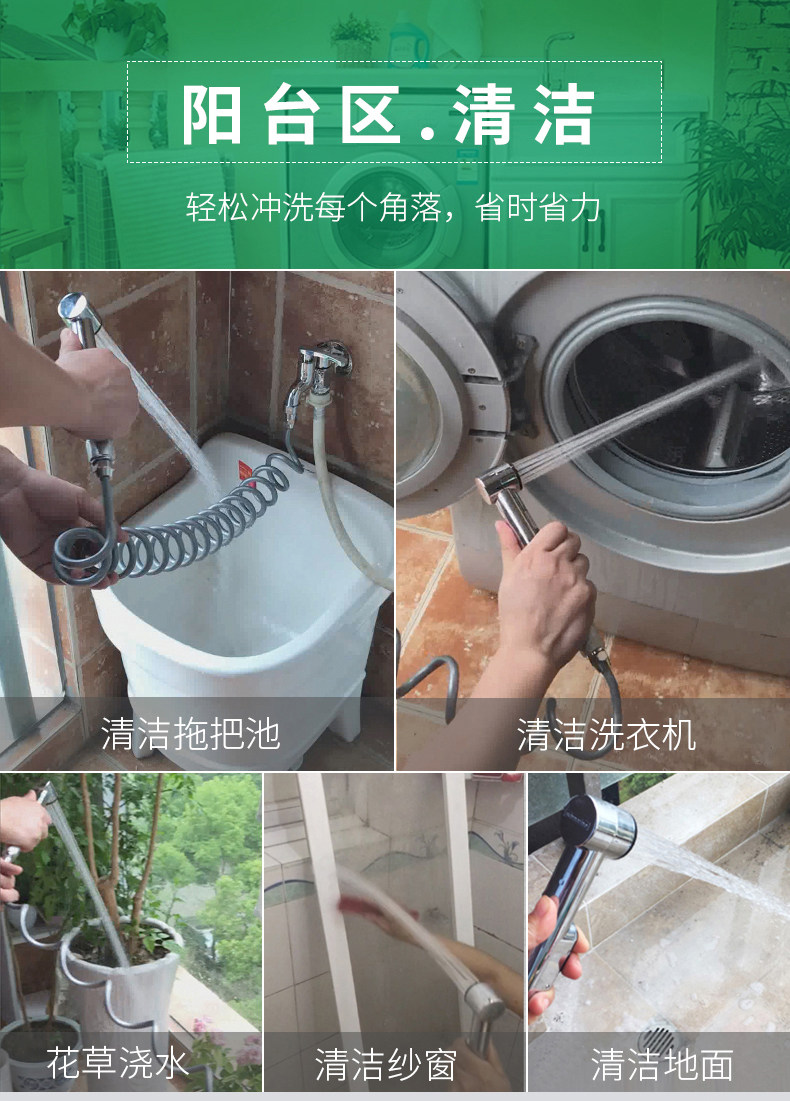 阳台区.清洁

轻松冲洗每个角落，省时省力

清洁拖把池

清洁洗衣机

花草浇水

清洁纱窗

清洁地面