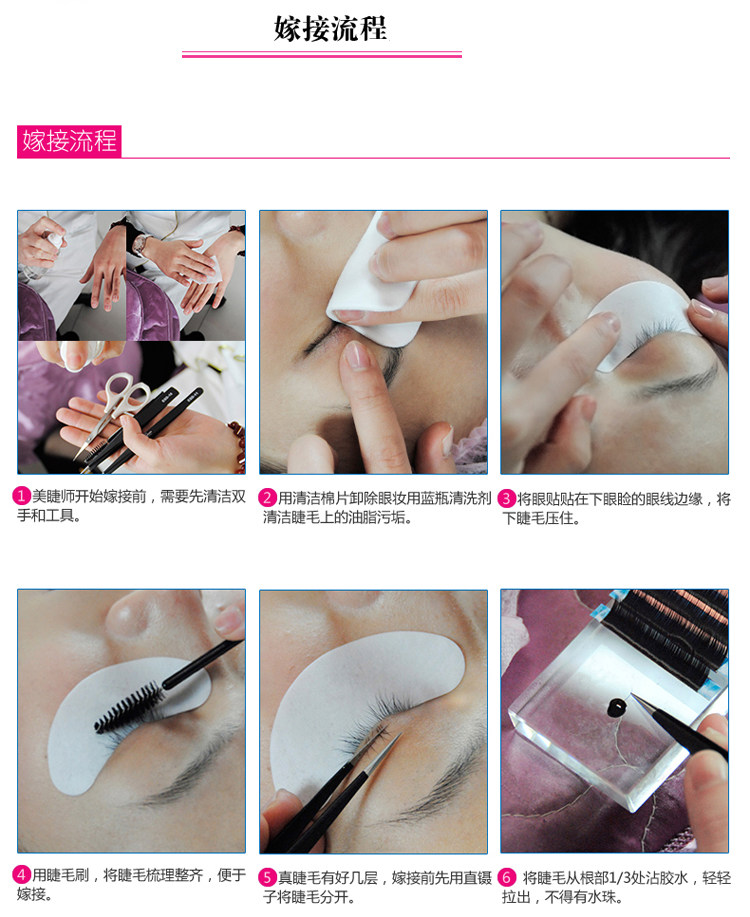 嫁接流程

嫁接流程

1 美睫师开始嫁接前，需要先清洁双手和工具。

2 用清洁棉片卸除眼妆用蓝瓶清洗剂清洁睫毛上的油脂污垢。

3 将眼贴贴在下眼睑的眼线边缘，将下睫毛压住。

4 用睫毛刷，将睫毛梳理整齐，便于嫁接。

5 真睫毛有好几层，嫁接前先用直镊子将睫毛分开。

6 将睫毛从根部1/3处沾胶水，轻轻拉出，不得有水珠。