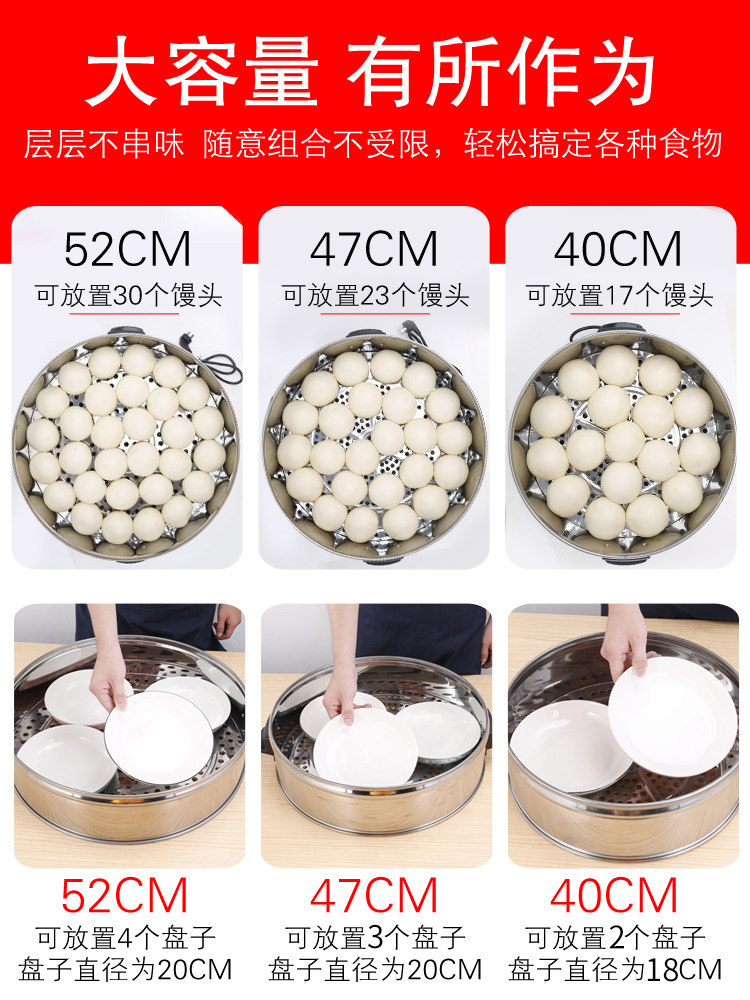 大容量 有所作为

层层不串味 随意组合不受限，轻松搞定各种食物

52CM
可放置30个馒头

47CM
可放置23个馒头

40CM
可放置17个馒头

52CM
可放置4个盘子
盘子直径为20CM

47CM
可放置3个盘子
盘子直径为20CM

40CM
可放置2个盘子
盘子直径为18CM