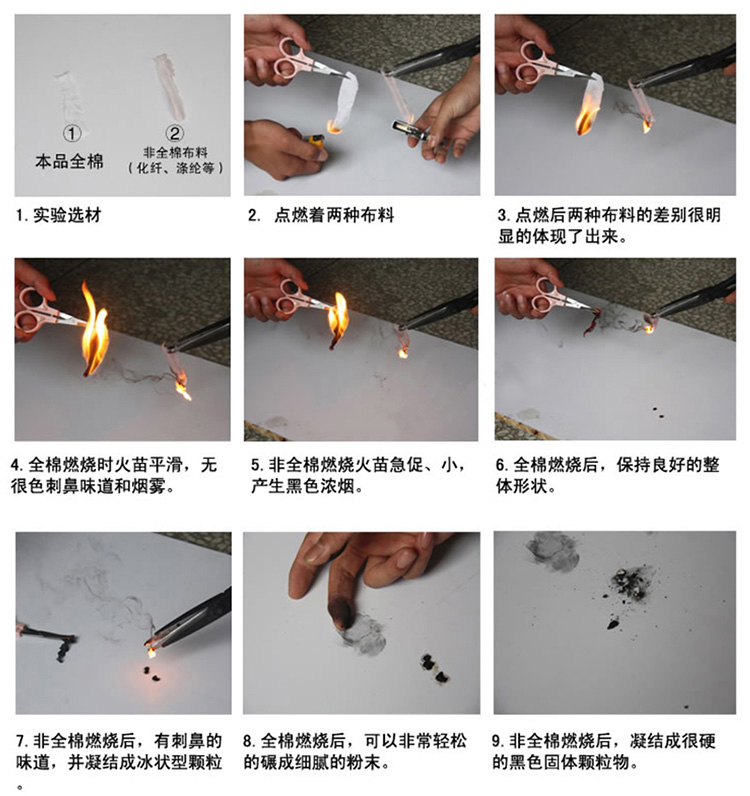 ①
本品全棉

②
非全棉布料
（化纤、涤纶等）

1. 实验选材

2. 点燃着两种布料

3. 点燃后两种布料的差别很明显的体现了出来。

4. 全棉燃烧时火苗平滑，无很色刺鼻味道和烟雾。

5. 非全棉燃烧火苗急促、小，产生黑色浓烟。

6. 全棉燃烧后，保持良好的整体形状。

7. 非全棉燃烧后，有刺鼻的味道，并凝结成冰状型颗粒。

8. 全棉燃烧后，可以非常轻松的碾成细腻的粉末。

9. 非全棉燃烧后，凝结成很硬的黑色固体颗粒物。