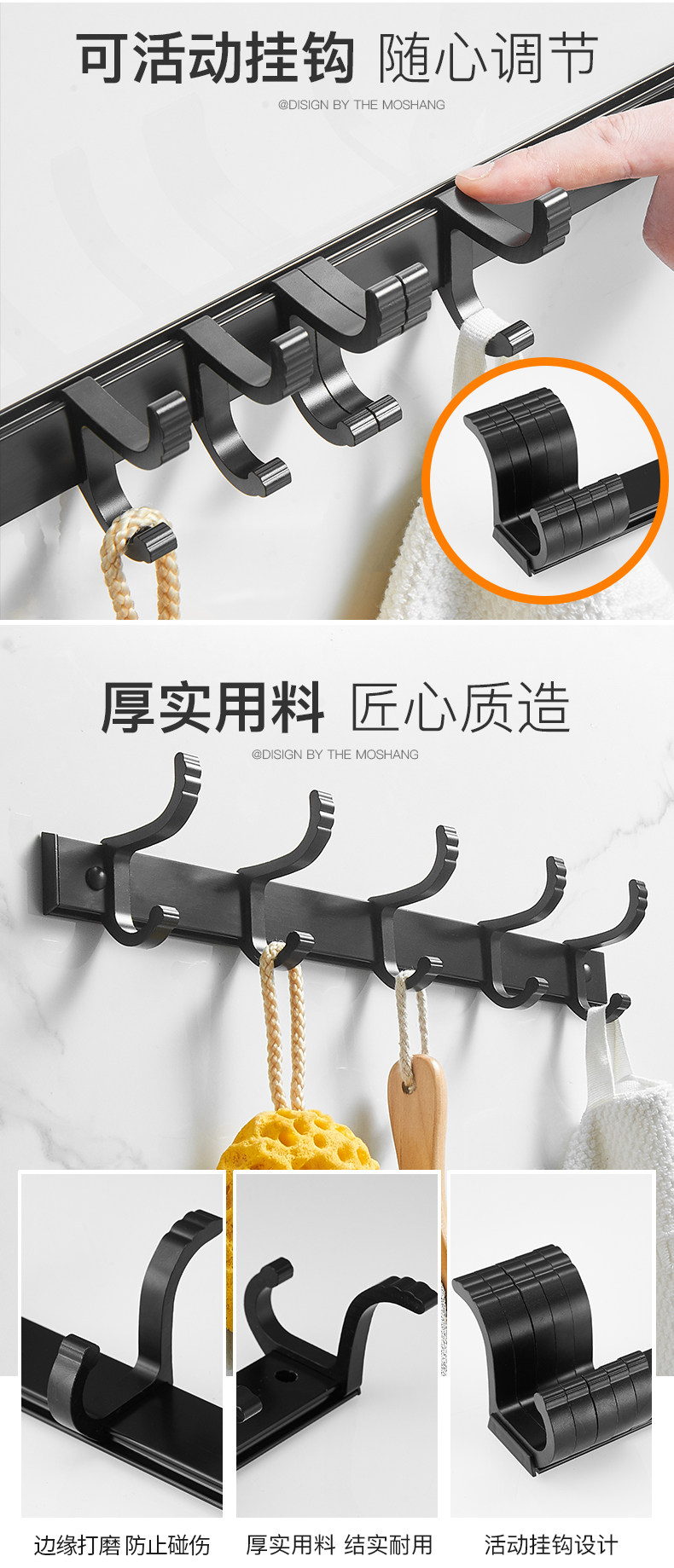 可活动挂钩 随心调节

@DISIGN BY THE MOSHANG

厚实用料 匠心质造

@DISIGN BY THE MOSHANG

边缘打磨 防止碰伤

厚实用料 结实耐用

活动挂钩设计