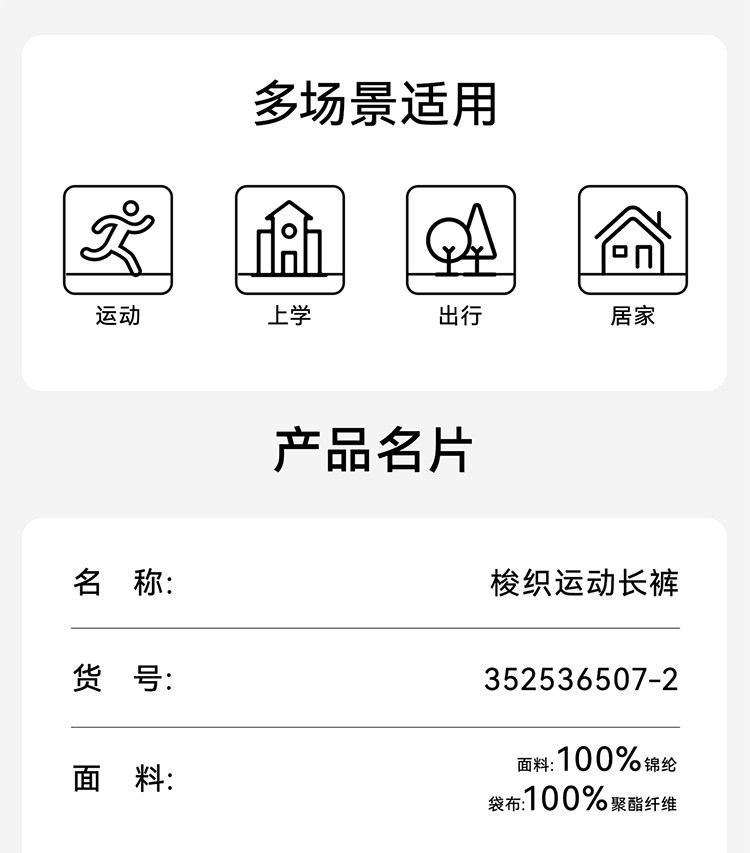 多场景适用

运动

上学

出行

居家

产品名片

名 称: 梭织运动长裤

货 号: 352536507-2

面 料: 面料:100%锦纶
袋布:100%聚酯纤维