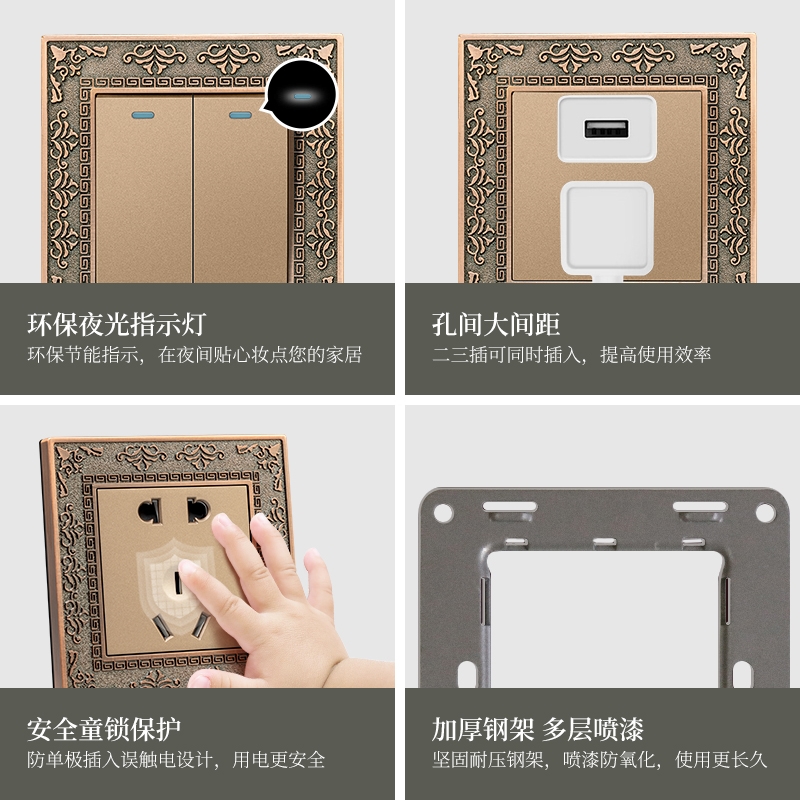 环保夜光指示灯
环保节能指示，在夜间贴心妆点您的家居

孔间大间距
二三插可同时插入，提高使用效率

安全童锁保护
防单极插入误触电设计，用电更安全

加厚钢架 多层喷漆
坚固耐压钢架，喷漆防氧化，使用更长久