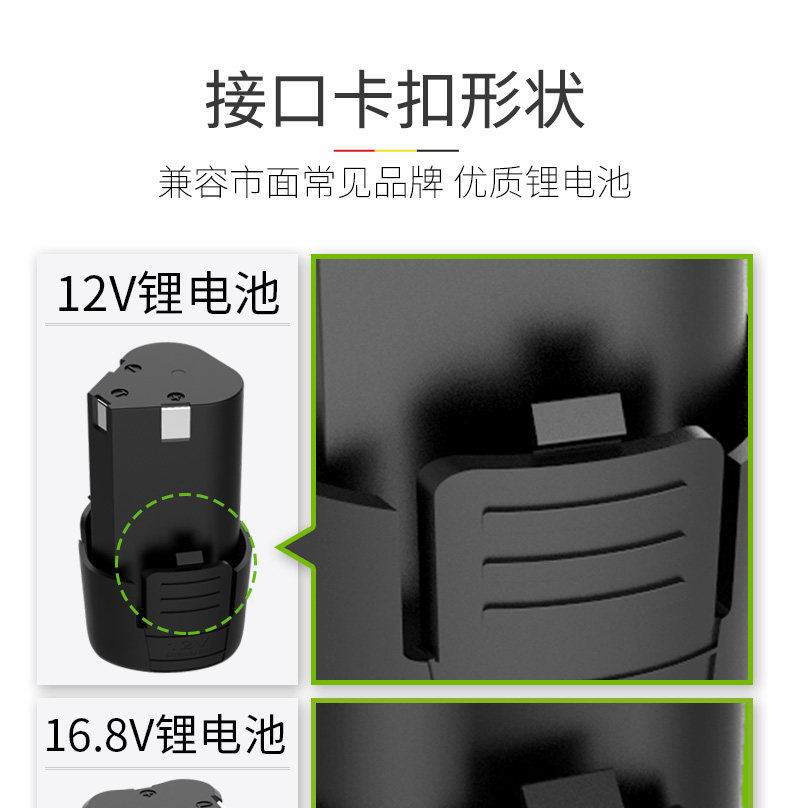 接口卡扣形状

兼容市面常见品牌 优质锂电池

12V锂电池

12V

16.8V锂电池