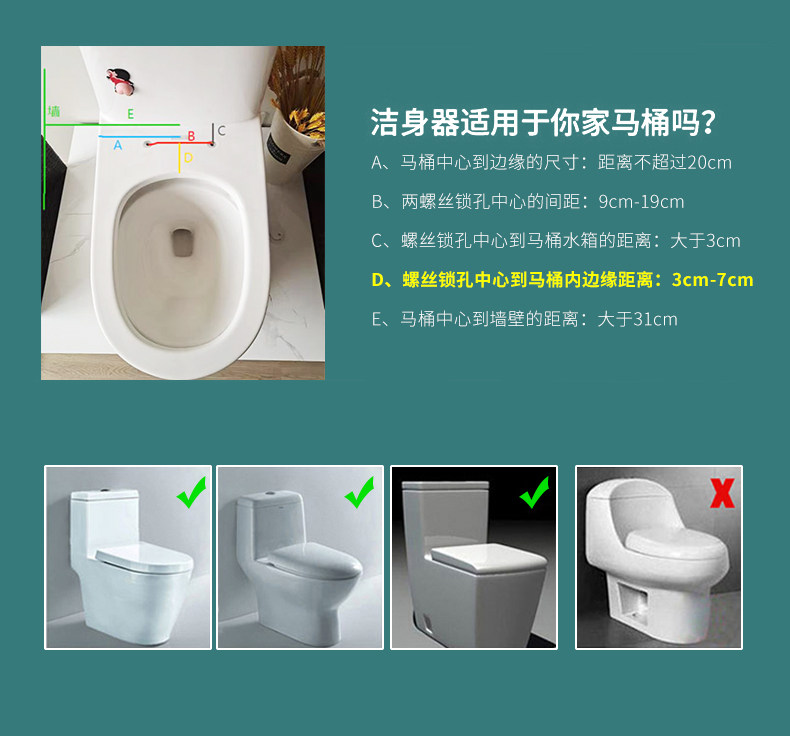 墙
E
A
B
C
D

洁身器适用于你家马桶吗?

A、马桶中心到边缘的尺寸：距离不超过20cm

B、两螺丝锁孔中心的间距：9cm-19cm

C、螺丝锁孔中心到马桶水箱的距离：大于3cm

D、螺丝锁孔中心到马桶内边缘距离：3cm-7cm

E、马桶中心到墙壁的距离：大于31cm