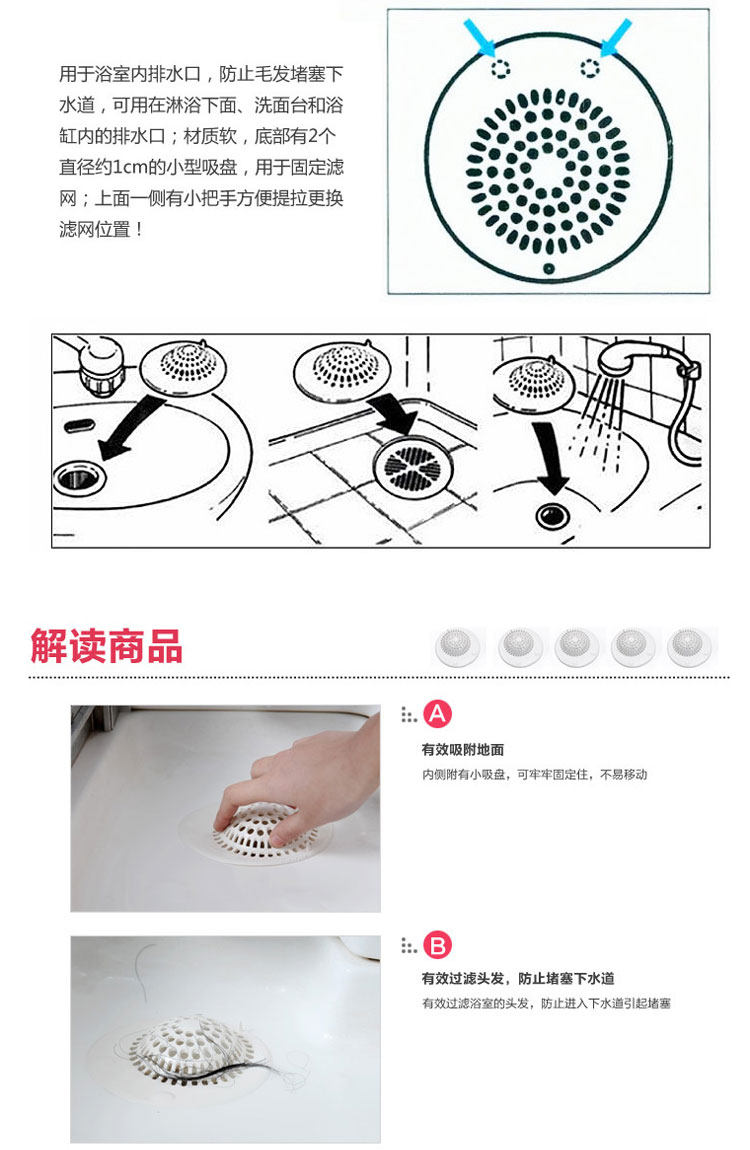 用于浴室内排水口，防止毛发堵塞下水道，可用在淋浴下面、洗面台和浴缸内的排水口；材质软，底部有2个直径约1cm的小型吸盘，用于固定滤网；上面一侧有小把手方便提拉更换滤网位置！

解读商品

A

有效吸附地面

内侧附有小吸盘，可牢牢固定住，不易移动

B

有效过滤头发，防止堵塞下水道

有效过滤浴室的头发，防止进入下水道引起堵塞