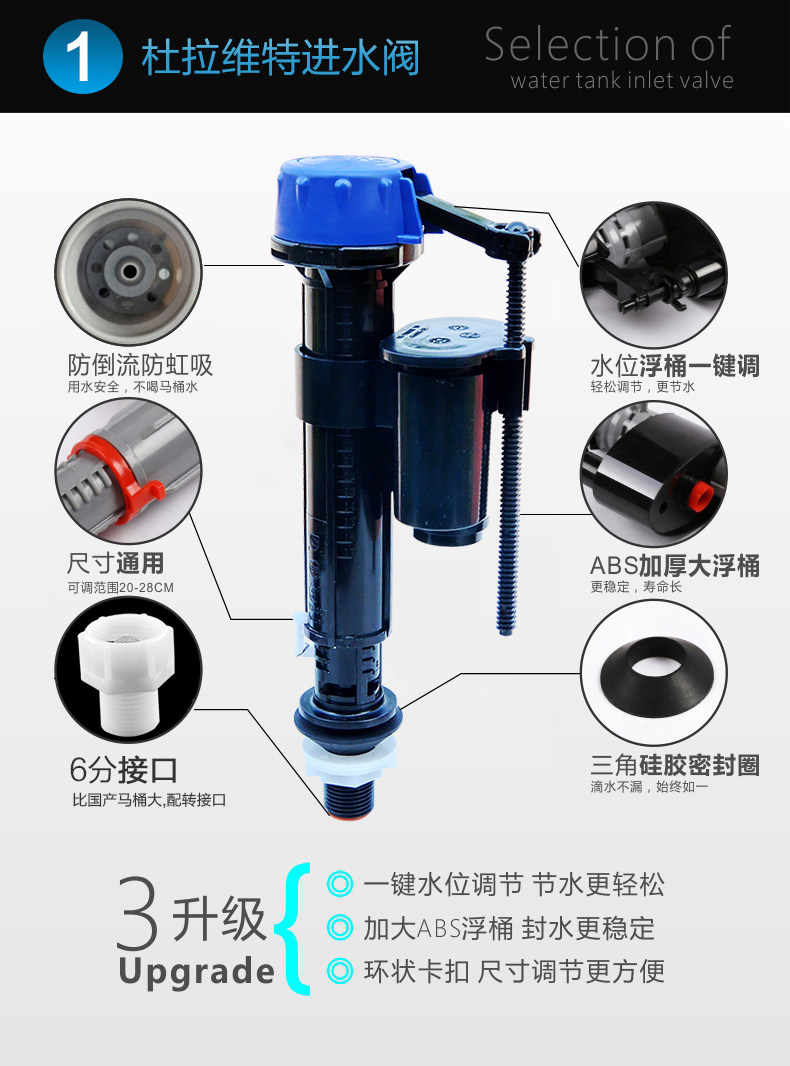 1 杜拉维特进水阀

Selection of
water tank inlet valve

防倒流防虹吸
用水安全，不喝马桶水

尺寸通用
可调范围20-28CM

6分接口
比国产马桶大,配转接口

水位浮桶一键调
轻松调节，更节水

ABS加厚大浮桶
更稳定，寿命长

三角硅胶密封圈
滴水不漏，始终如一

3升级
Upgrade

◎ 一键水位调节 节水更轻松
◎ 加大ABS浮桶 封水更稳定
◎ 环状卡扣 尺寸调节更方便