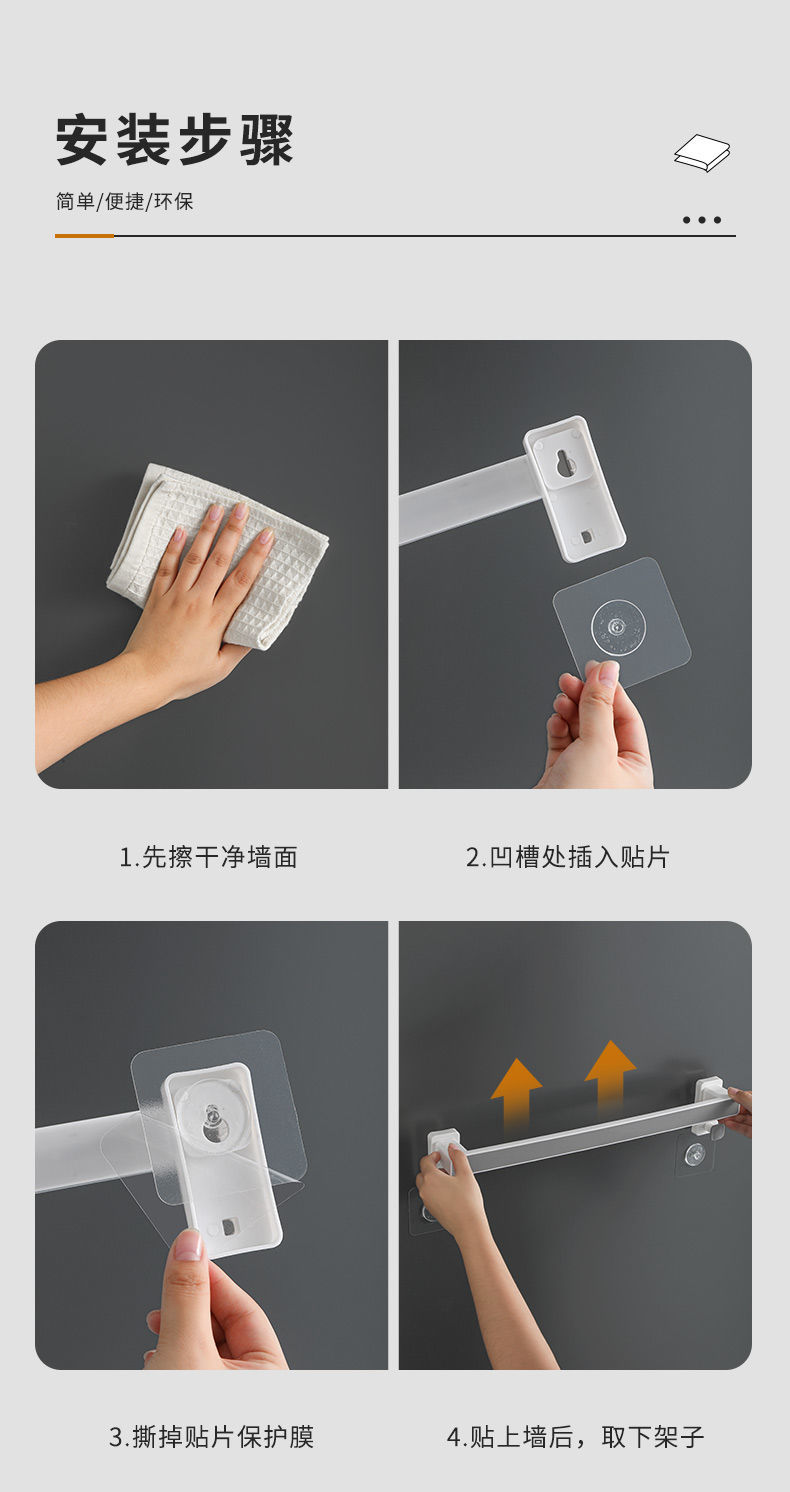 安装步骤

简单/便捷/环保

1.先擦干净墙面

2.凹槽处插入贴片

3.撕掉贴片保护膜

4.贴上墙后，取下架子