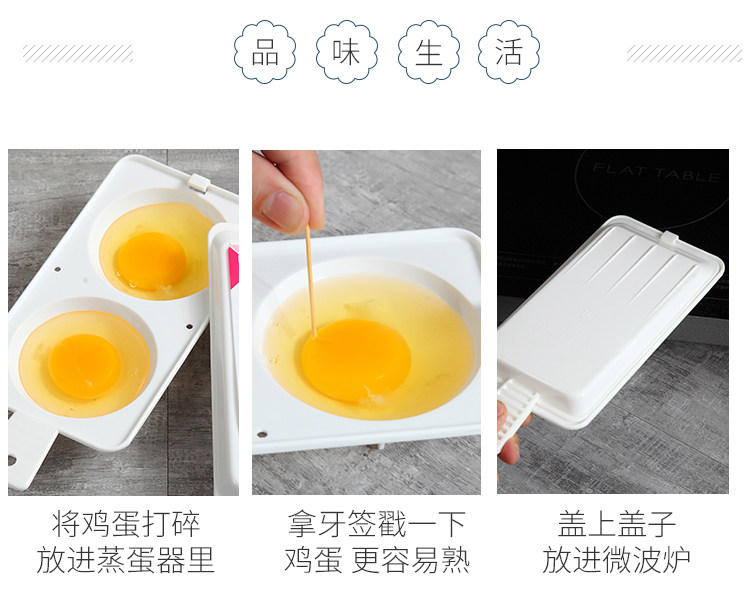 品 味 生 活

FLAT TABLE

将鸡蛋打碎
放进蒸蛋器里

拿牙签戳一下
鸡蛋 更容易熟

盖上盖子
放进微波炉