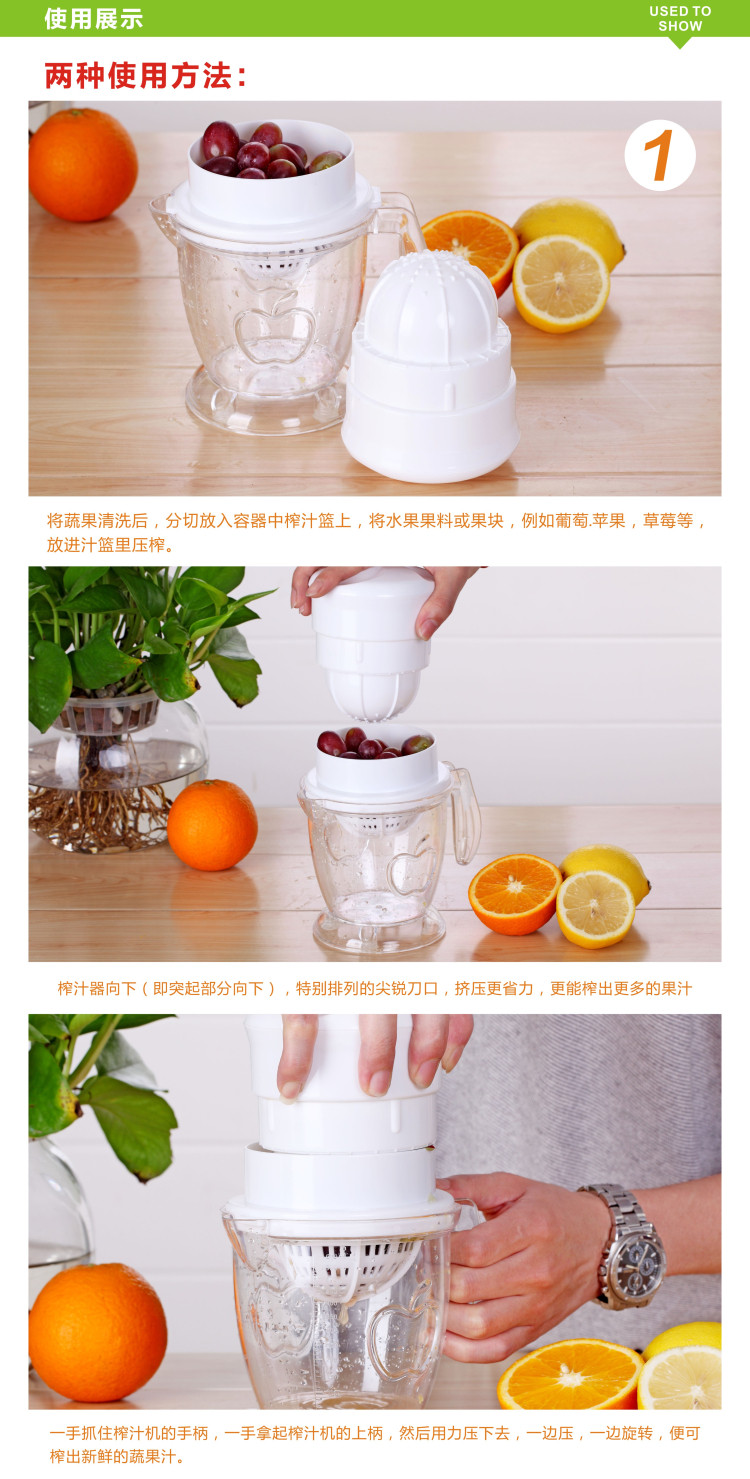 使用展示

USED TO SHOW

两种使用方法：

1

将蔬果清洗后，分切放入容器中榨汁篮上，将水果果料或果块，例如葡萄.苹果，草莓等，放进汁篮里压榨。

榨汁器向下（即突起部分向下），特别排列的尖锐刀口，挤压更省力，更能榨出更多的果汁

一手抓住榨汁机的手柄，一手拿起榨汁机的上柄，然后用力压下去，一边压，一边旋转，便可榨出新鲜的蔬果汁。