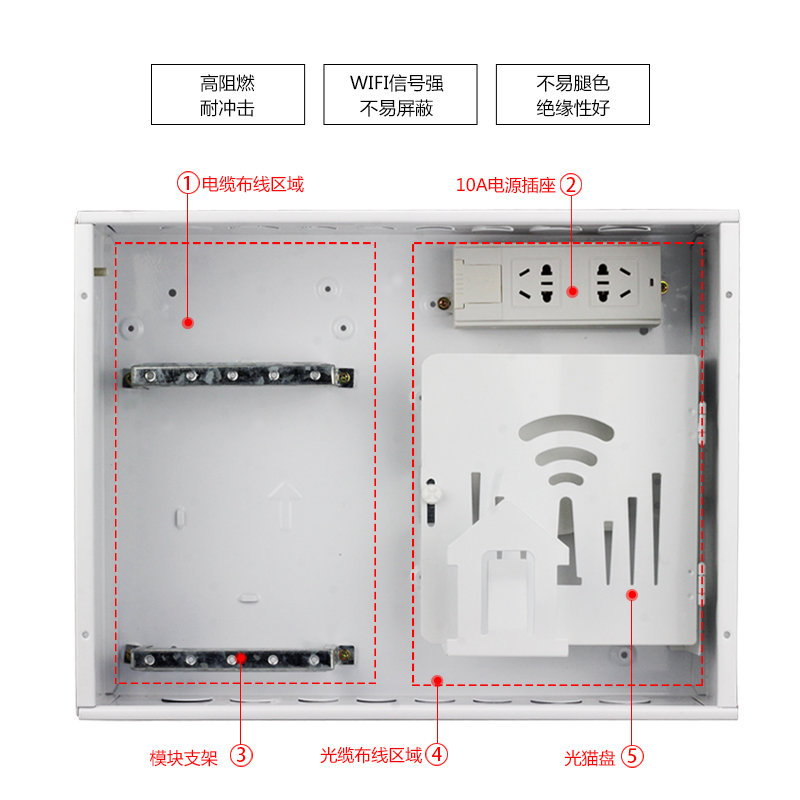 高阻燃
耐冲击

WIFI信号强
不易屏蔽

不易腿色
绝缘性好

①电缆布线区域

10A电源插座②

模块支架 ③

光缆布线区域④

光猫盘 ⑤