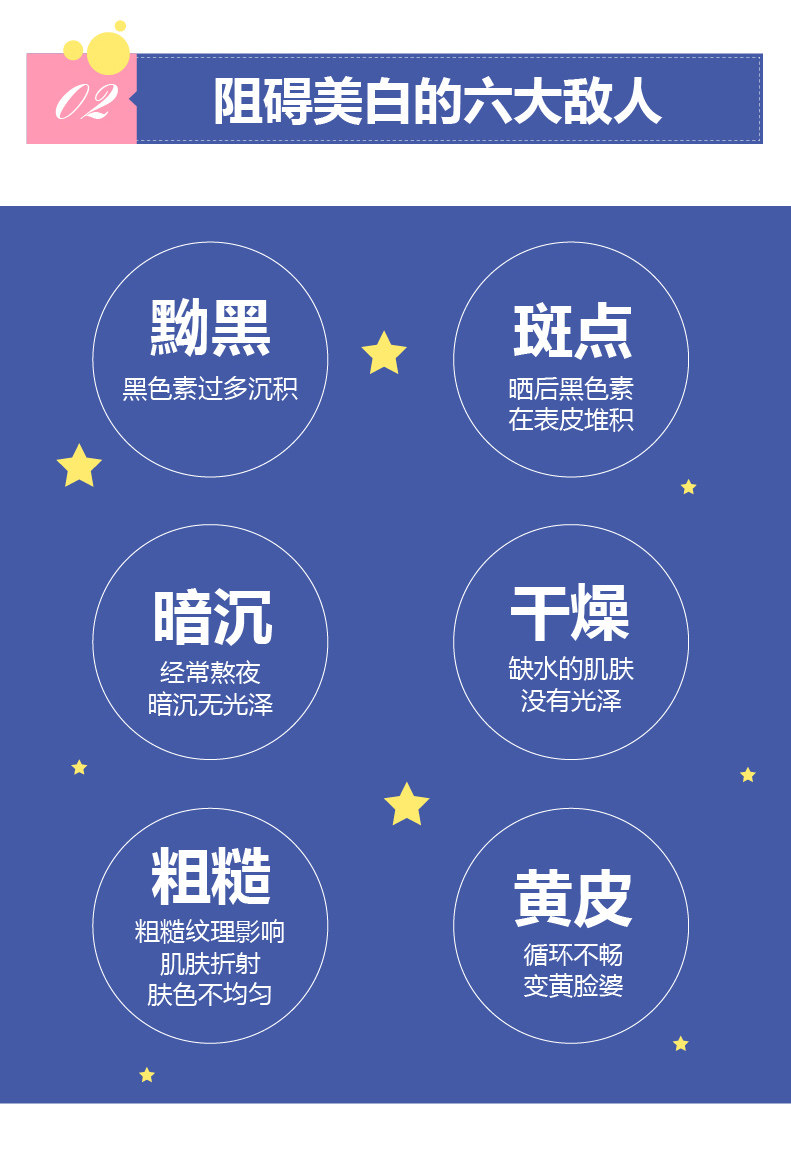 02

阻碍美白的六大敌人

黝黑
黑色素过多沉积

斑点
晒后黑色素
在表皮堆积

暗沉
经常熬夜
暗沉无光泽

干燥
缺水的肌肤
没有光泽

粗糙
粗糙纹理影响
肌肤折射
肤色不均匀

黄皮
循环不畅
变黄脸婆