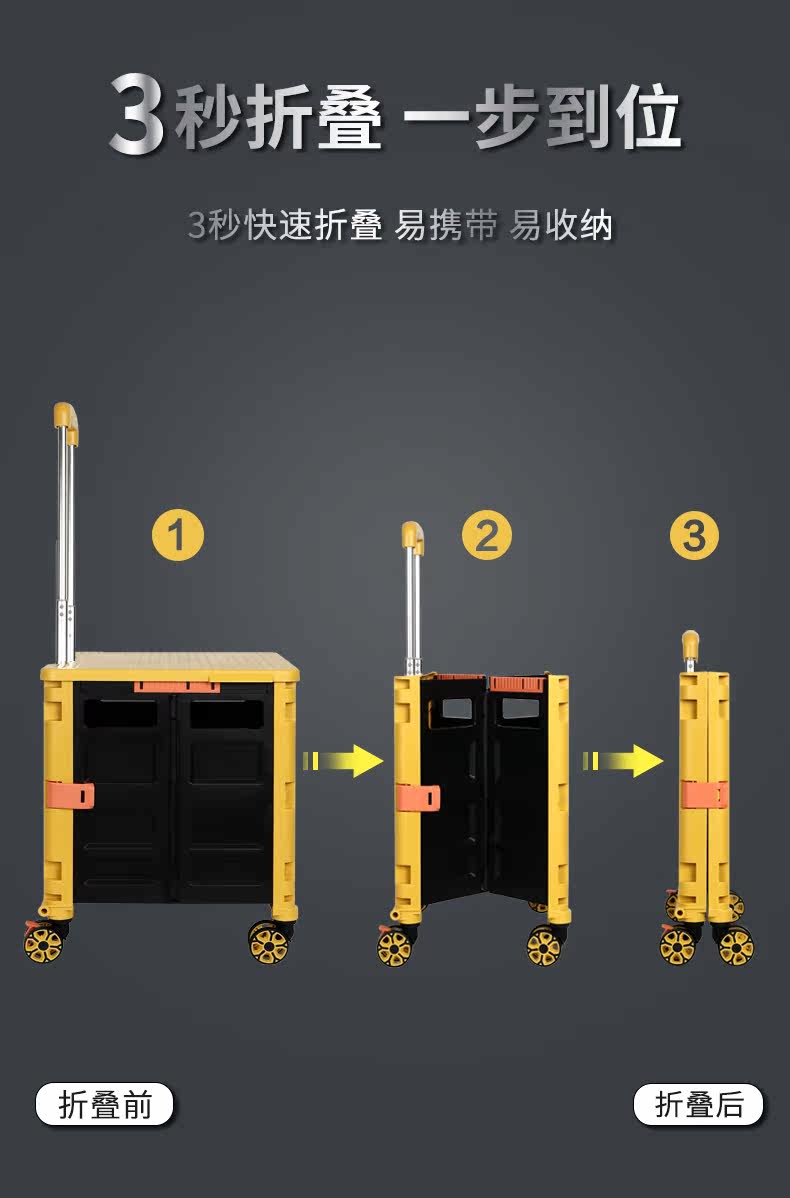 3秒折叠 一步到位

3秒快速折叠 易携带 易收纳

1

2

3

折叠前

折叠后