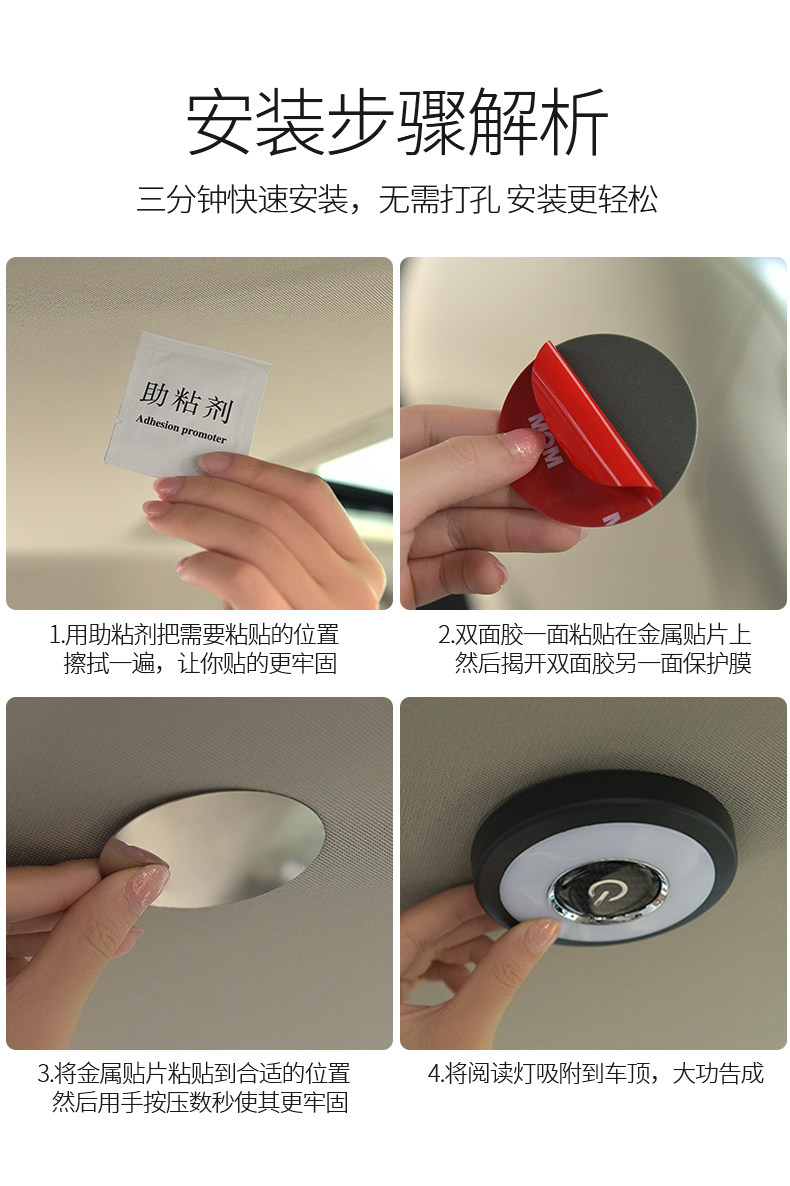 安装步骤解析

三分钟快速安装，无需打孔 安装更轻松

助粘剂
Adhesion promoter

1.用助粘剂把需要粘贴的位置擦拭一遍，让你贴的更牢固

2.双面胶一面粘贴在金属贴片上然后揭开双面胶另一面保护膜

3.将金属贴片粘贴到合适的位置然后用手按压数秒使其更牢固

4.将阅读灯吸附到车顶，大功告成