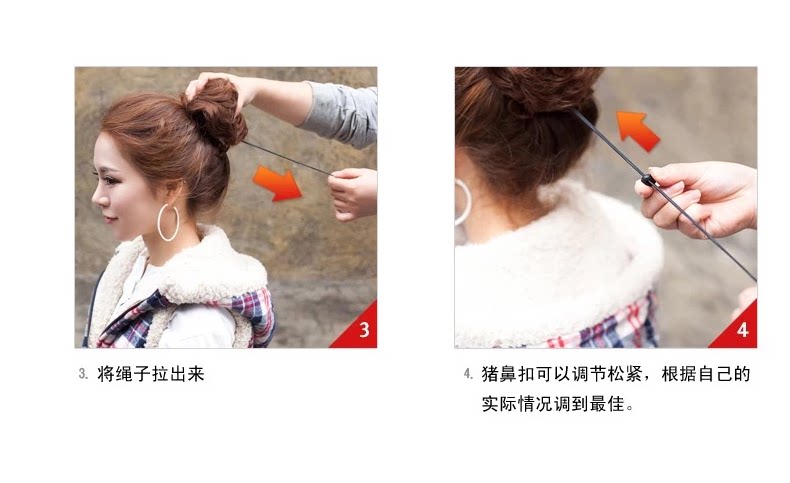 3

3. 将绳子拉出来

4

4. 猪鼻扣可以调节松紧，根据自己的实际情况调到最佳。