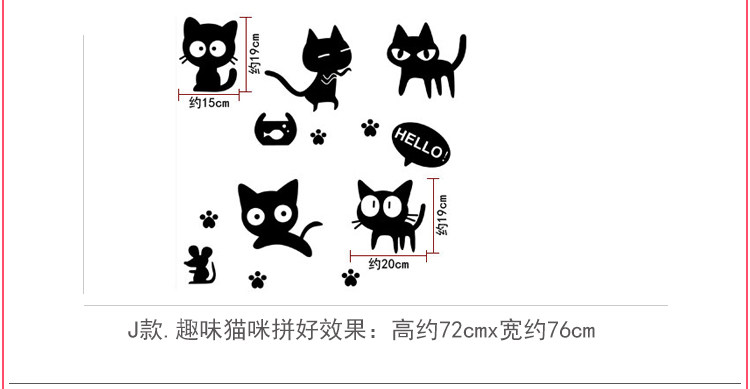 约19cm
约15cm
HELLO!
约19cm
约20cm
J款. 趣味猫咪拼好效果：高约72cmx宽约76cm