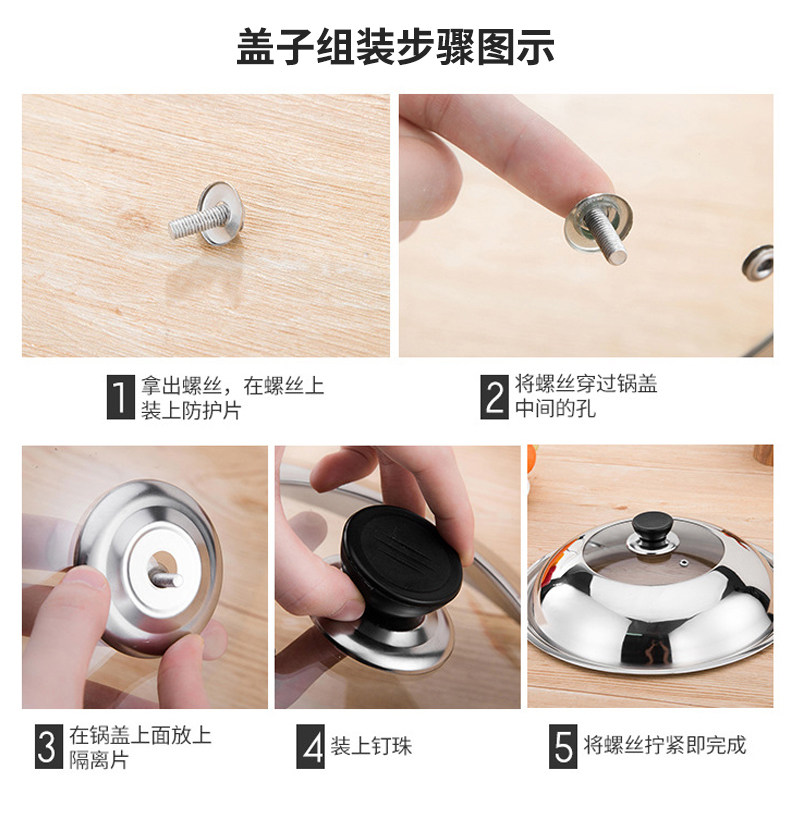 盖子组装步骤图示

1 拿出螺丝，在螺丝上装上防护片

2 将螺丝穿过锅盖中间的孔

3 在锅盖上面放上隔离片

4 装上钉珠

5 将螺丝拧紧即完成